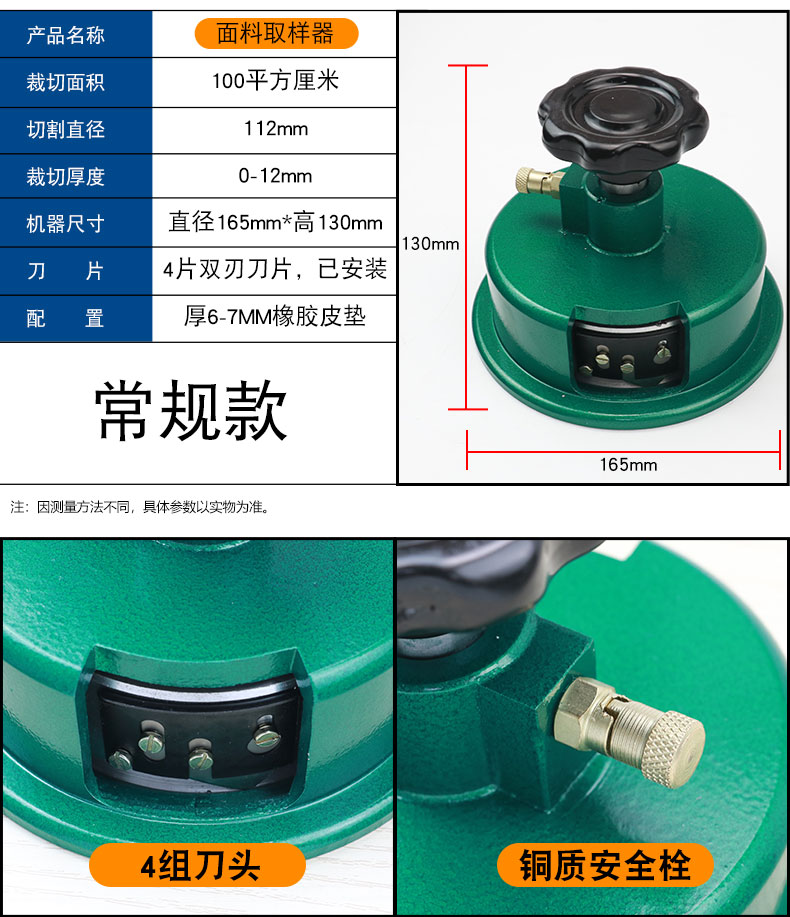 | 产品名称 | 面料取样器 |
|---|---|
| 裁切面积 | 100平方厘米 |
| 切割直径 | 112mm |
| 裁切厚度 | 0-12mm |
| 机器尺寸 | 直径165mm*高130mm |
| 刀　片 | 4片双刃刀片，已安装 |
| 配　置 | 厚6-7MM橡胶皮垫 |

常规款

130mm

165mm

注：因测量方法不同，具体参数以实物为准。

4组刀头

铜质安全栓