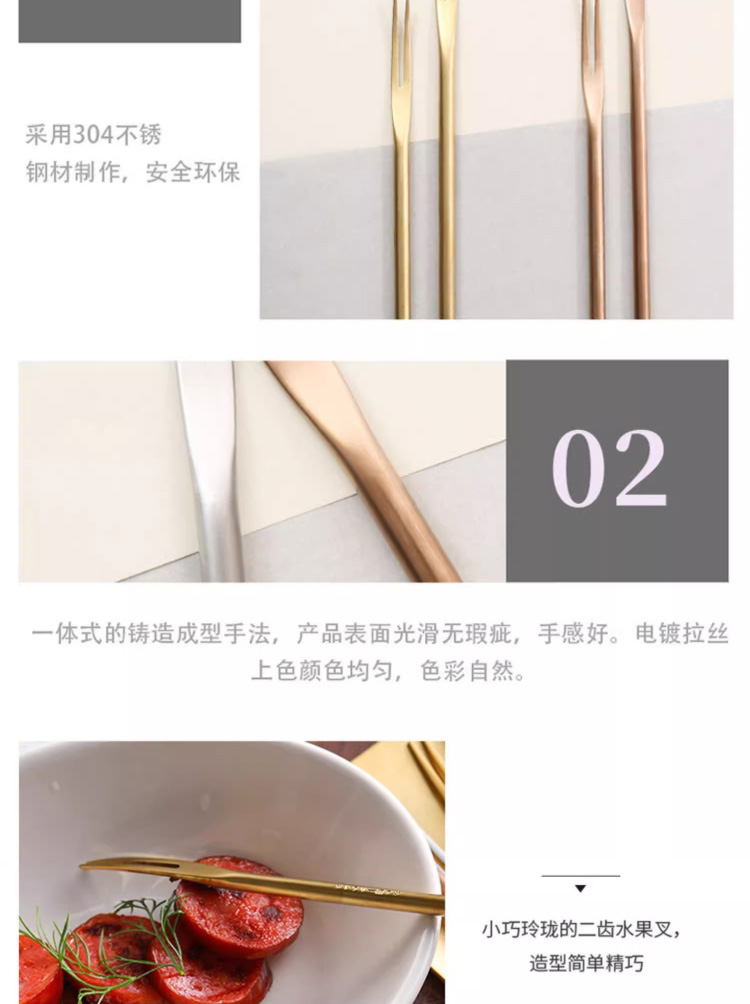 采用304不锈钢材制作，安全环保

02

一体式的铸造成型手法，产品表面光滑无瑕疵，手感好。电镀拉丝上色颜色均匀，色彩自然。

小巧玲珑的二齿水果叉，造型简单精巧