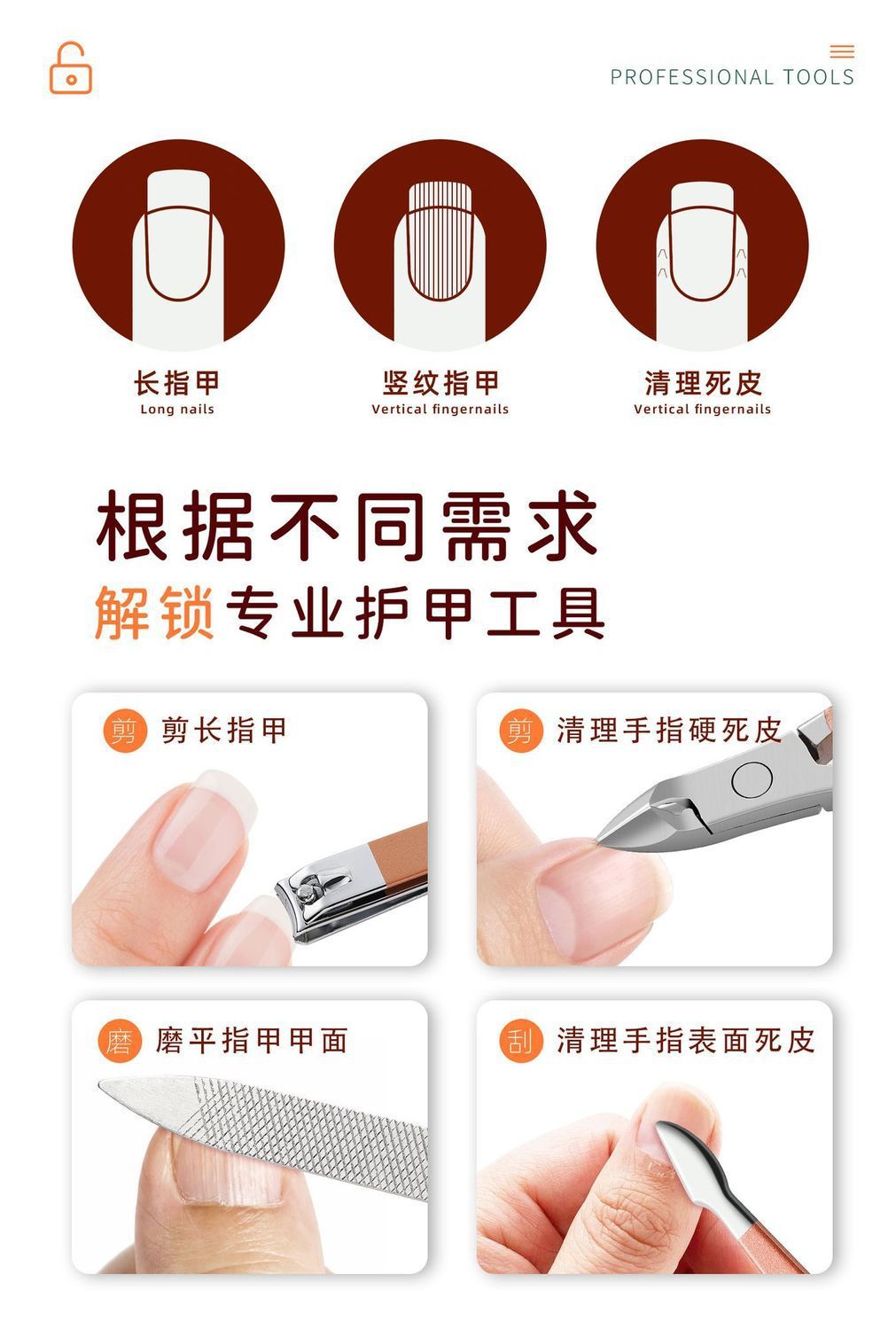 PROFESSIONAL TOOLS

长指甲
Long nails

竖纹指甲
Vertical fingernails

清理死皮
Vertical fingernails

根据不同需求
解锁专业护甲工具

剪 剪长指甲

剪 清理手指硬死皮

磨 磨平指甲甲面

刮 清理手指表面死皮