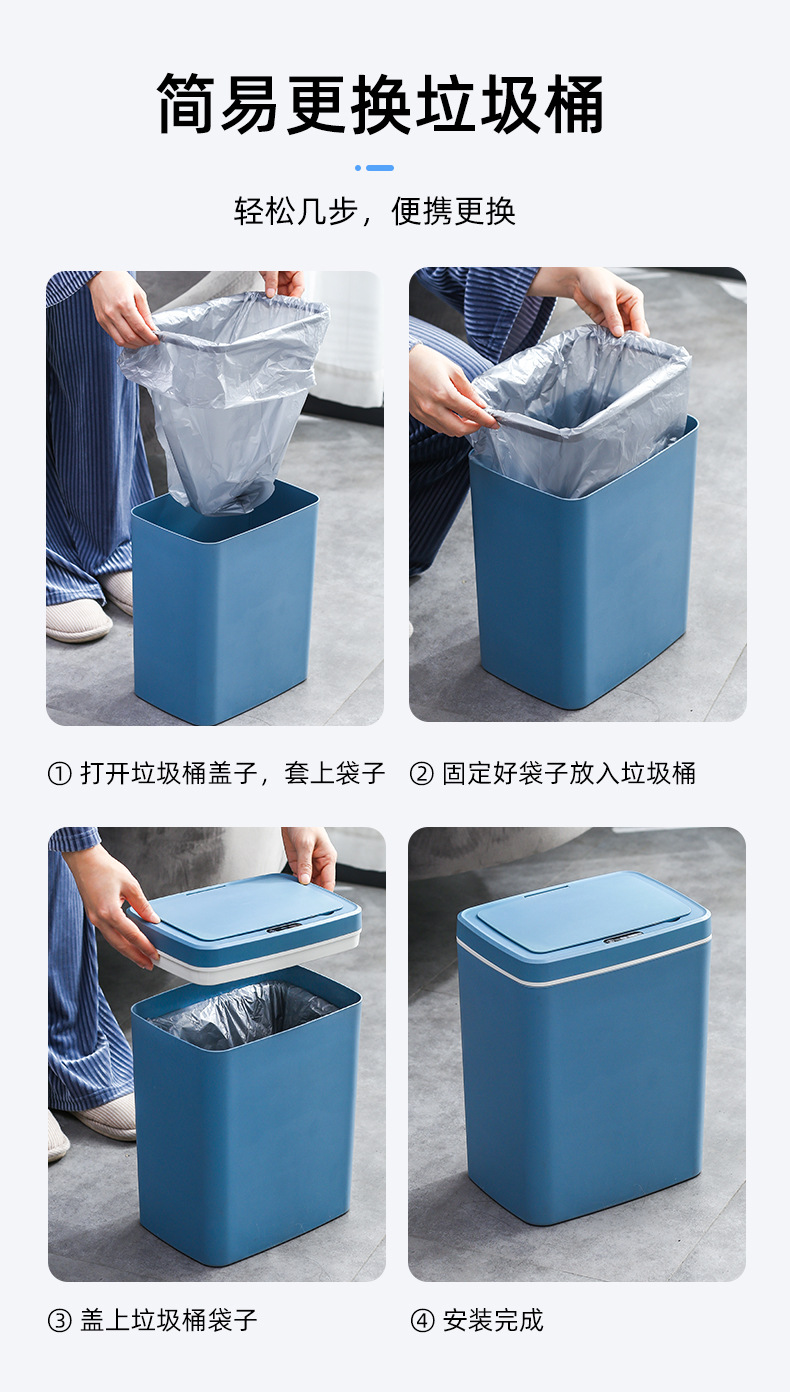 简易更换垃圾桶

轻松几步，便携更换

① 打开垃圾桶盖子，套上袋子

② 固定好袋子放入垃圾桶

③ 盖上垃圾桶袋子

④ 安装完成