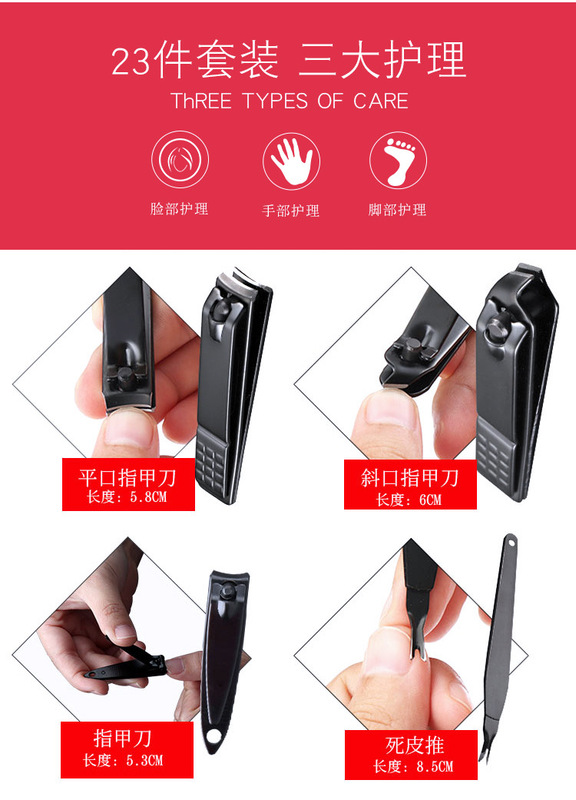 23件套装 三大护理
ThREE TYPES OF CARE

脸部护理
手部护理
脚部护理

平口指甲刀
长度：5.8CM

斜口指甲刀
长度：6CM

指甲刀
长度：5.3CM

死皮推
长度：8.5CM