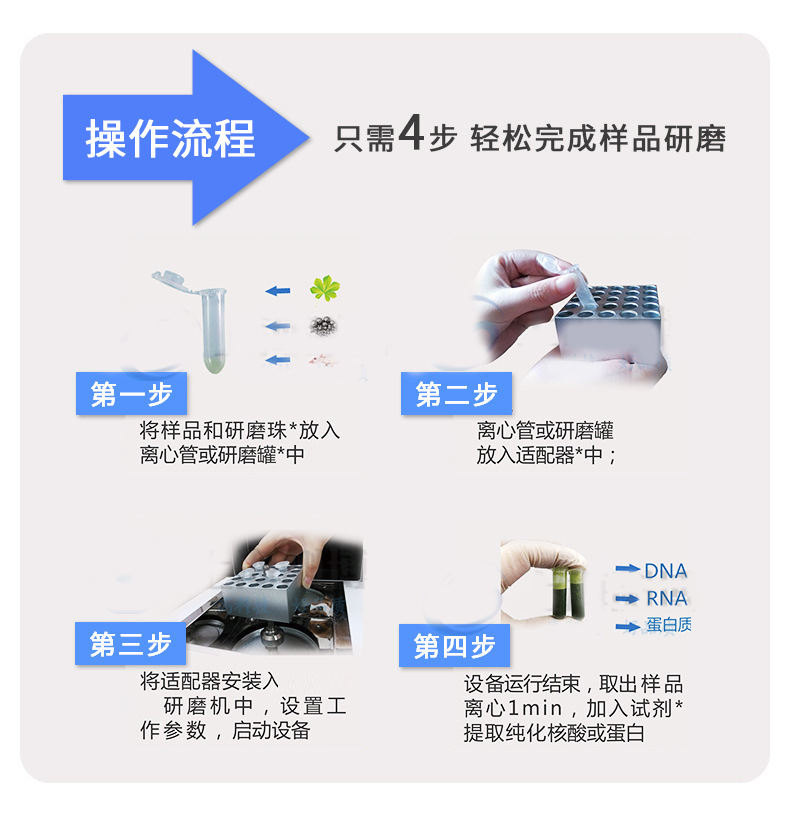 操作流程

只需4步 轻松完成样品研磨

第一步

将样品和研磨珠*放入离心管或研磨罐*中

第二步

离心管或研磨罐放入适配器*中；

第三步

将适配器安装入研磨机中，设置工作参数，启动设备

DNA
RNA
蛋白质

第四步

设备运行结束，取出样品离心1min，加入试剂*提取纯化核酸或蛋白