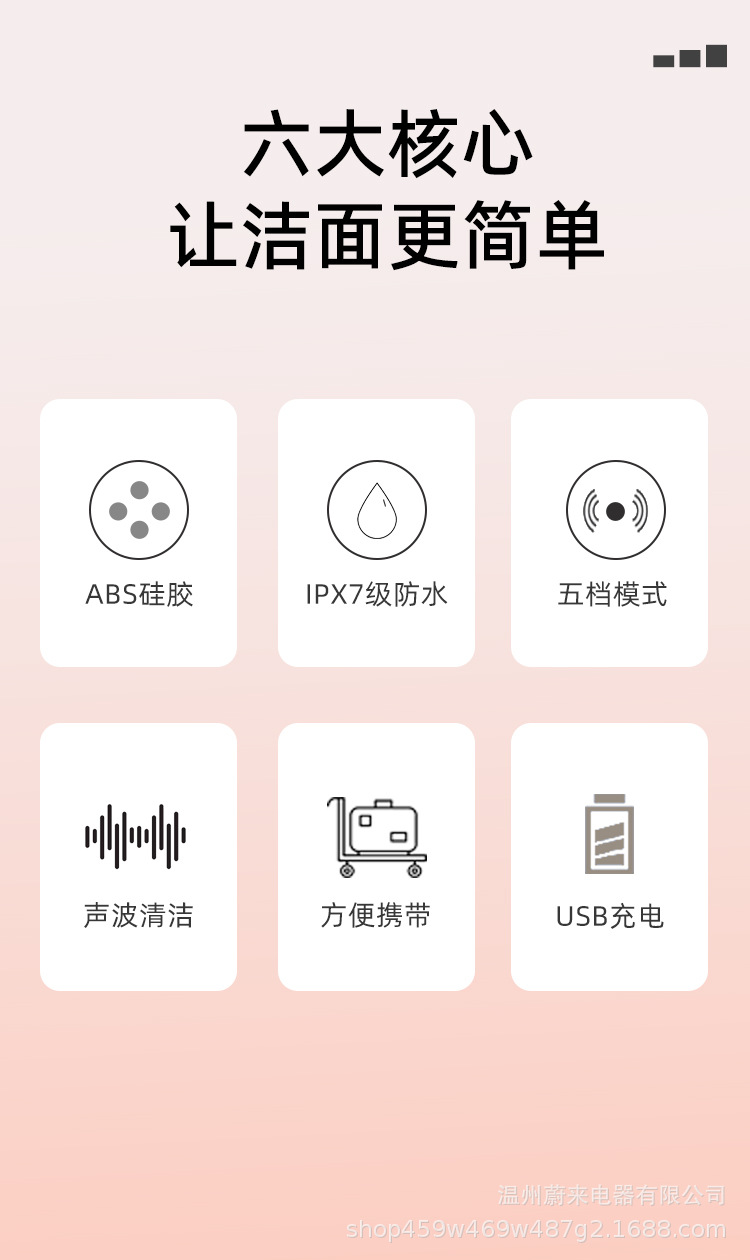 六大核心
让洁面更简单

ABS硅胶

IPX7级防水

五档模式

声波清洁

方便携带

USB充电

温州蔚来电器有限公司
shop459w469w487g2.1688.com