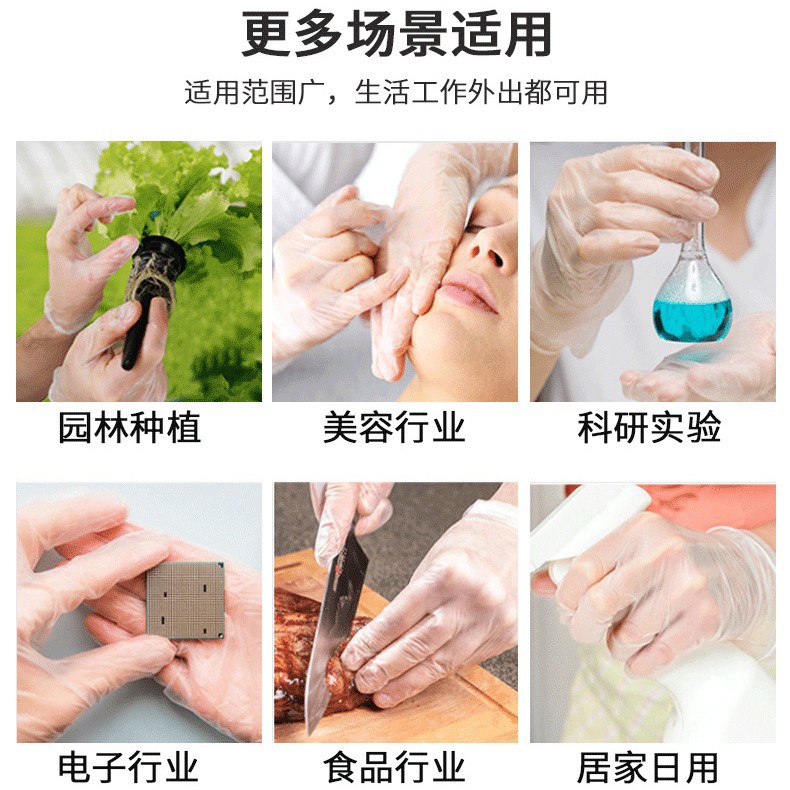 更多场景适用

适用范围广，生活工作外出都可用

园林种植

美容行业

科研实验

电子行业

食品行业

居家日用