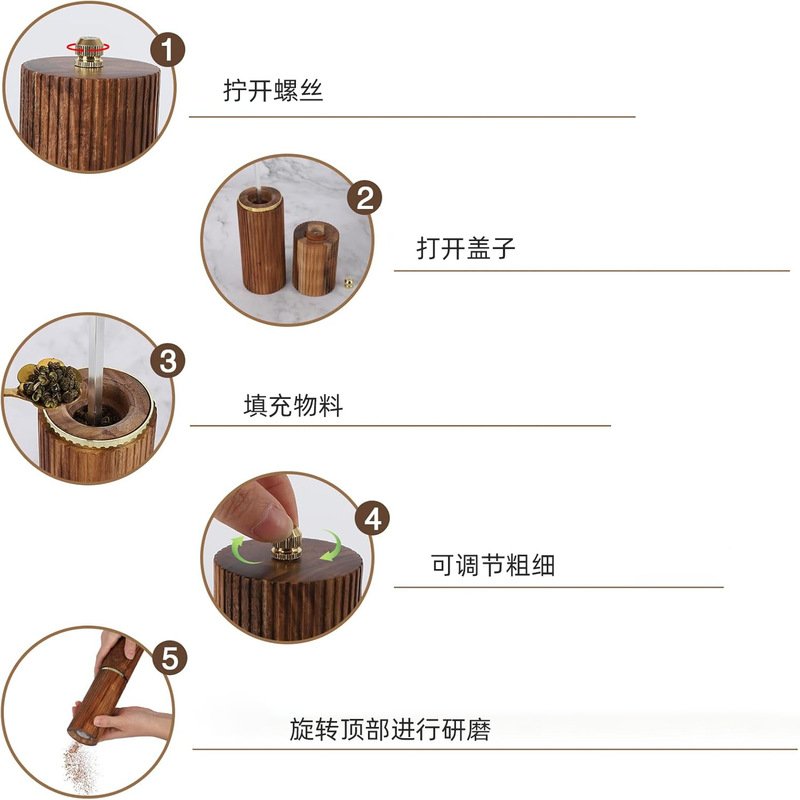 1
拧开螺丝

2
打开盖子

3
填充物料

4
可调节粗细

5
旋转顶部进行研磨