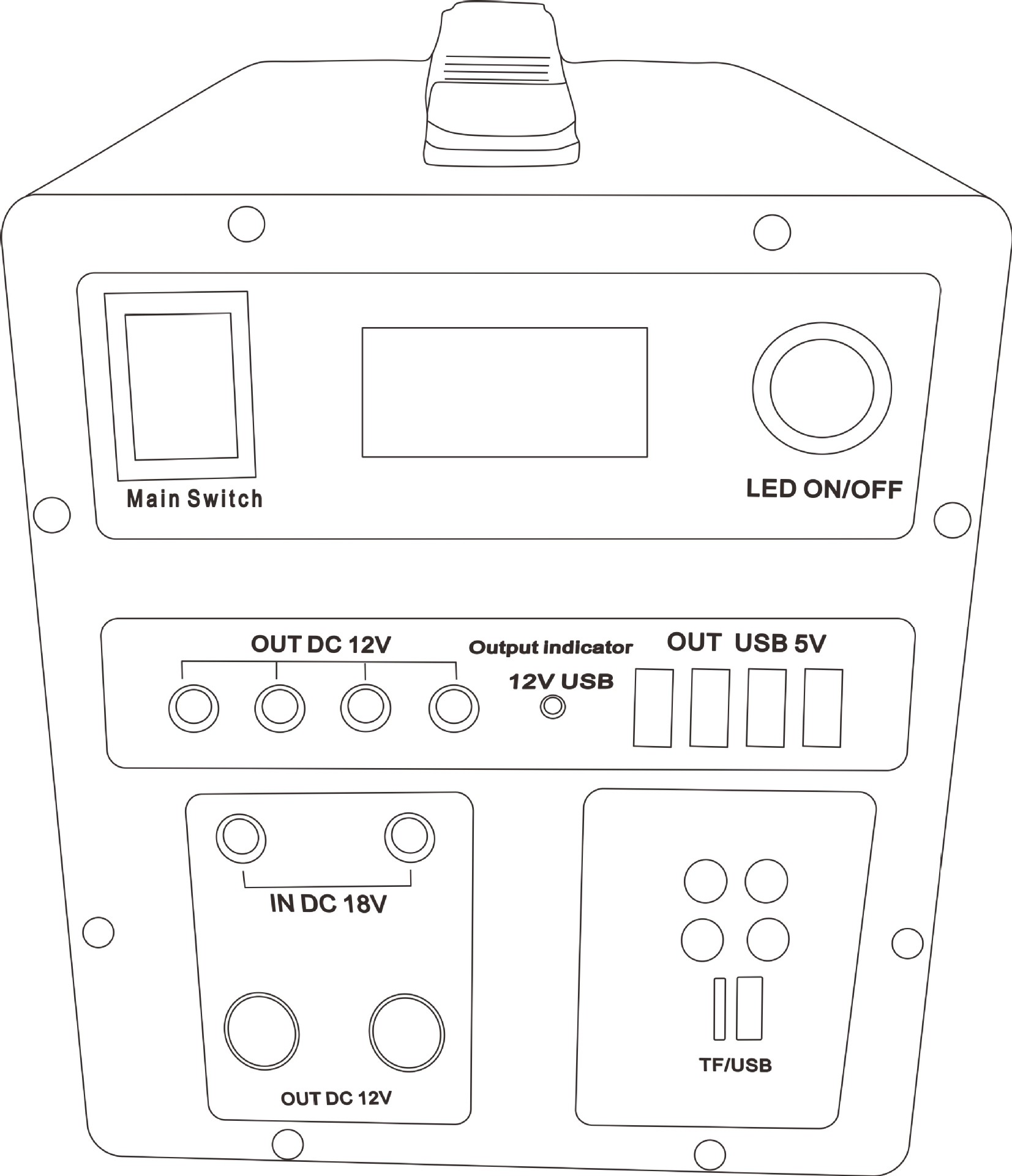 Main Switch

LED ON/OFF

OUT DC 12V

Output indicator

12V USB

OUT USB 5V

IN DC 18V

OUT DC 12V

TF/USB