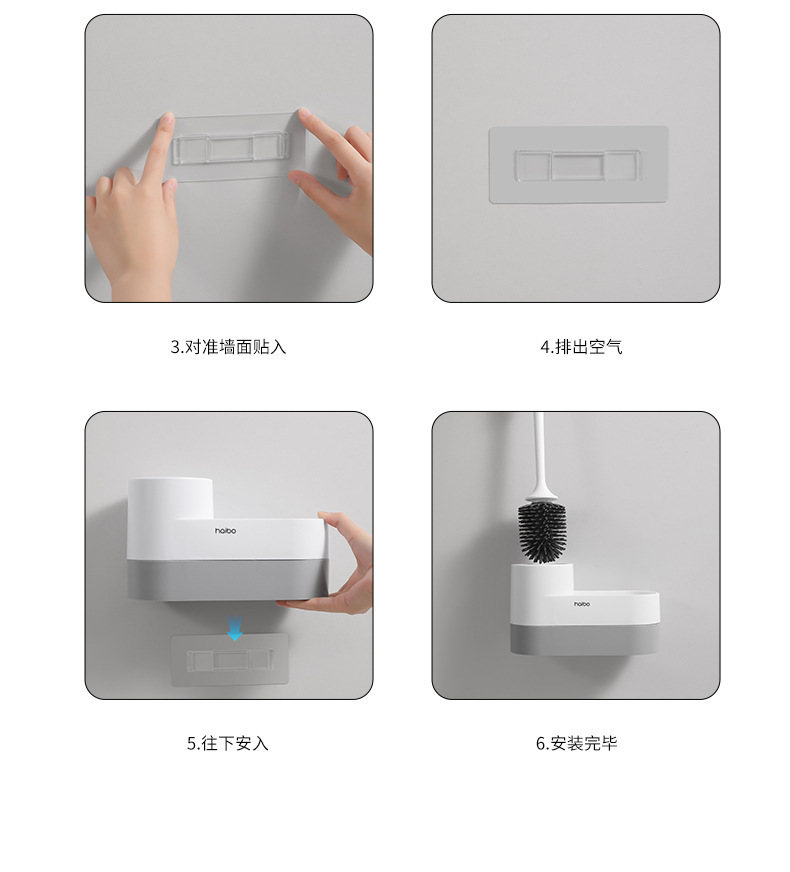 3.对准墙面贴入

4.排出空气

haibo

5.往下安入

haibo

6.安装完毕