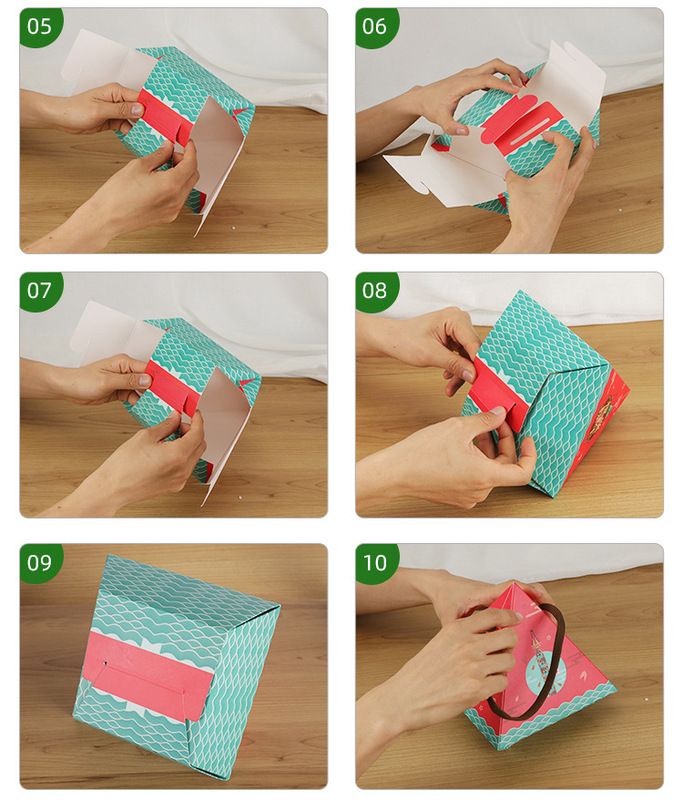 05

06

07

08

09

10