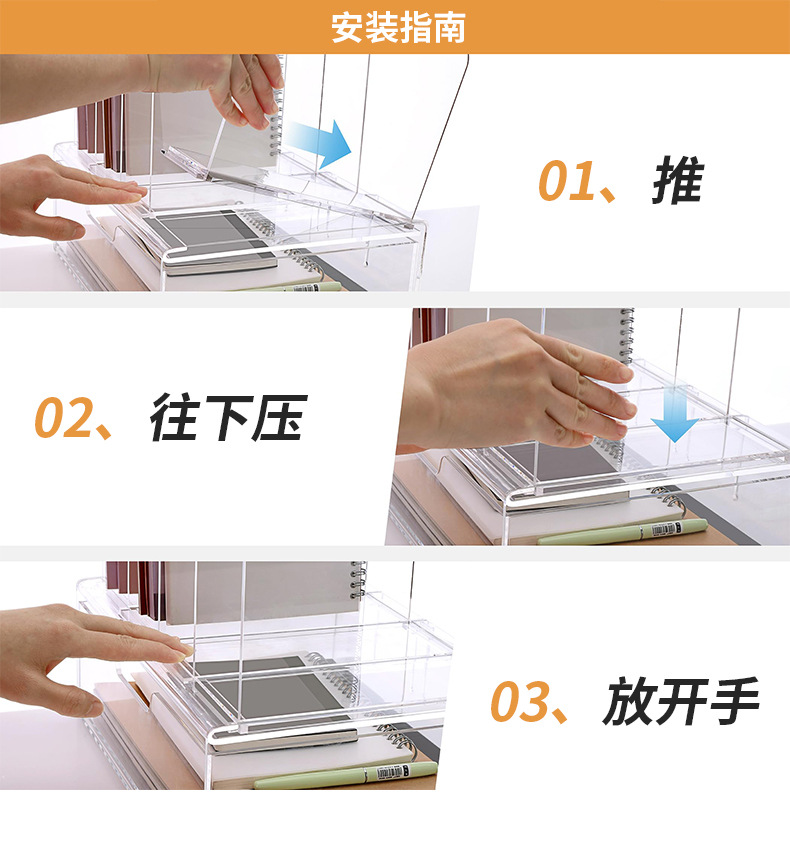 安装指南

01、推

02、往下压

03、放开手