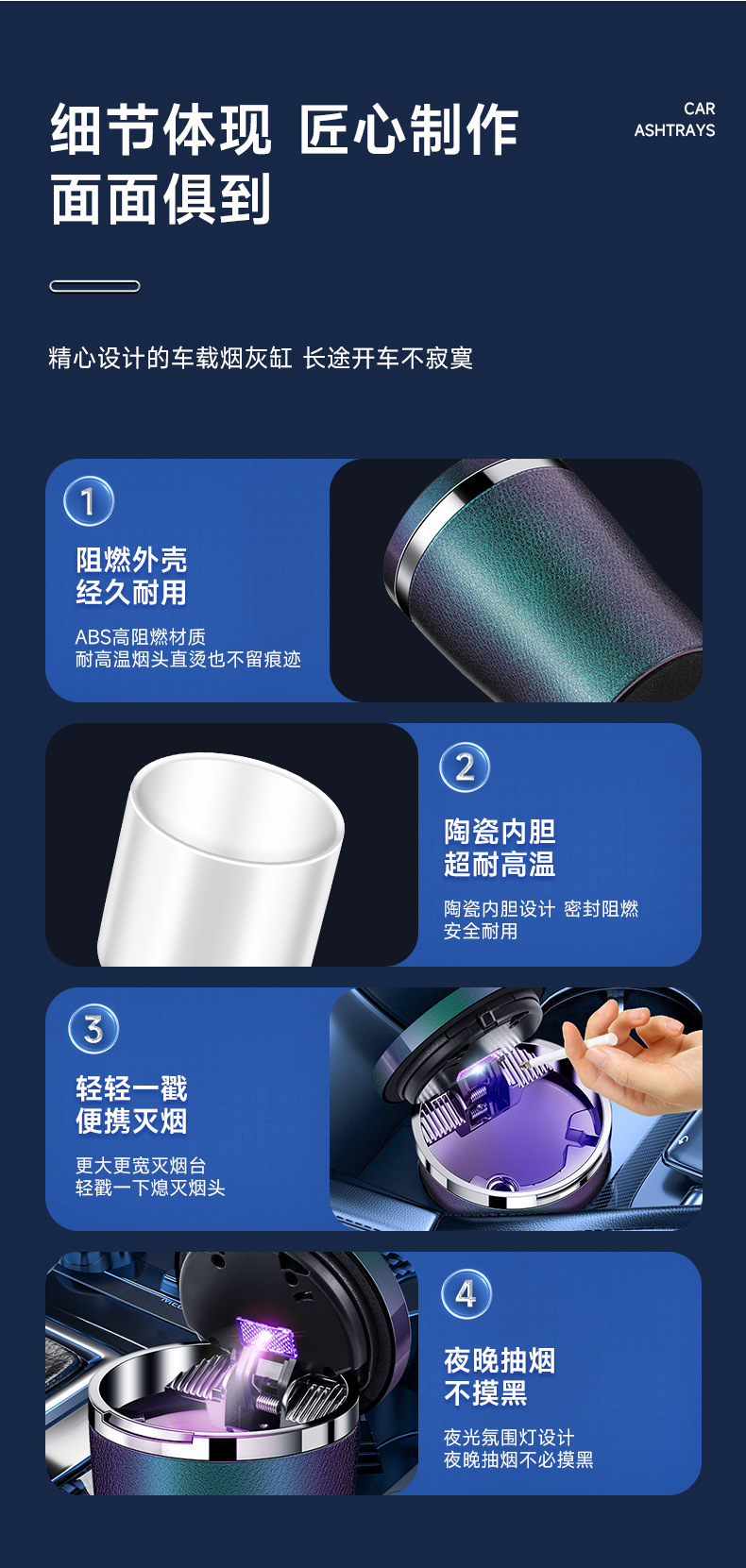 细节体现 匠心制作
面面俱到

CAR
ASHTRAYS

精心设计的车载烟灰缸 长途开车不寂寞

1

阻燃外壳
经久耐用

ABS高阻燃材质
耐高温烟头直烫也不留痕迹

2

陶瓷内胆
超耐高温

陶瓷内胆设计 密封阻燃
安全耐用

3

轻轻一戳
便携灭烟

更大更宽灭烟台
轻戳一下熄灭烟头

4

夜晚抽烟
不摸黑

夜光氛围灯设计
夜晚抽烟不必摸黑