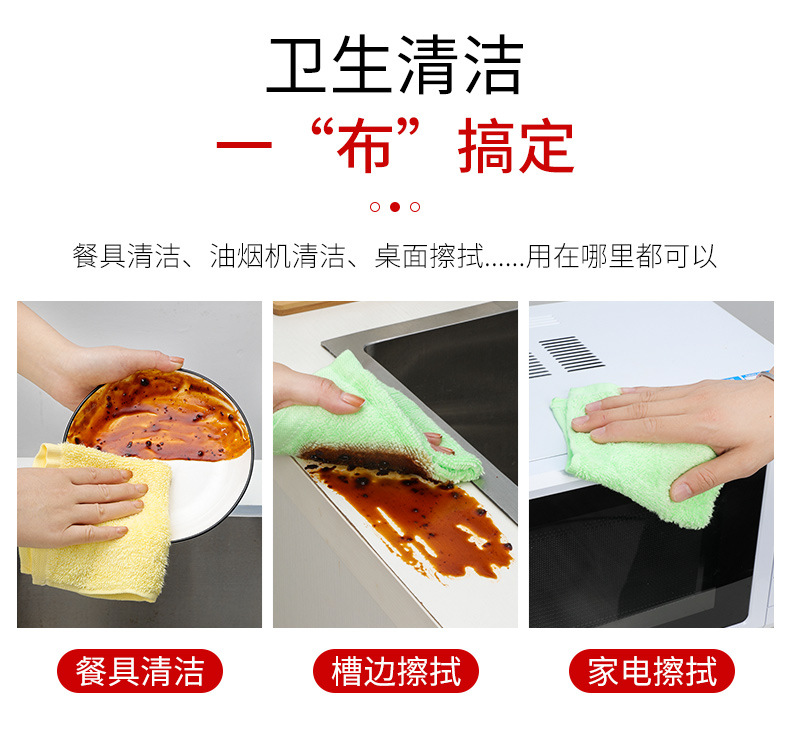 卫生清洁
一“布”搞定

餐具清洁、油烟机清洁、桌面擦拭……用在哪里都可以

餐具清洁

槽边擦拭

家电擦拭