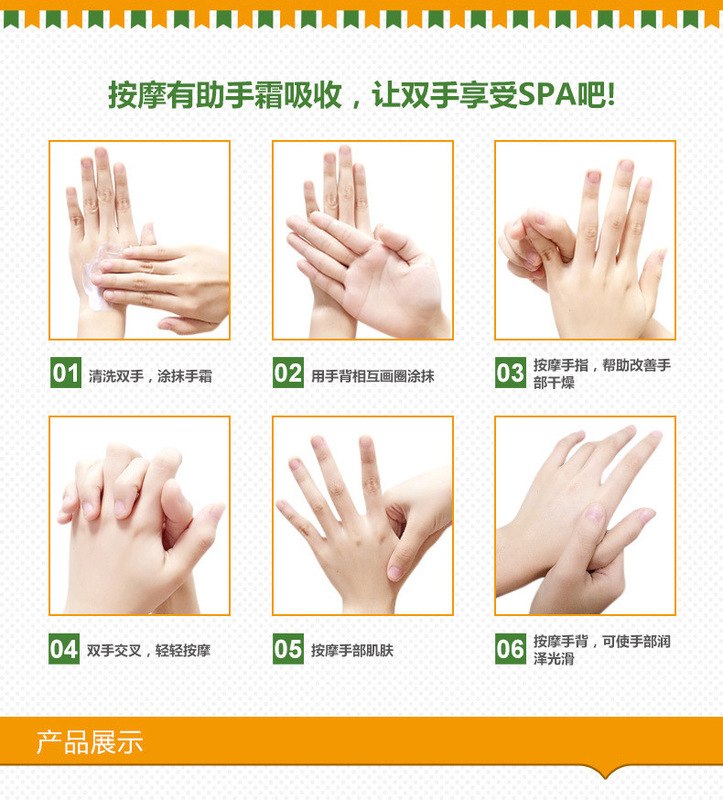 按摩有助手霜吸收，让双手享受SPA吧!

01 清洗双手，涂抹手霜

02 用手背相互画圈涂抹

03 按摩手指，帮助改善手部干燥

04 双手交叉，轻轻按摩

05 按摩手部肌肤

06 按摩手背，可使手部润泽光滑

产品展示