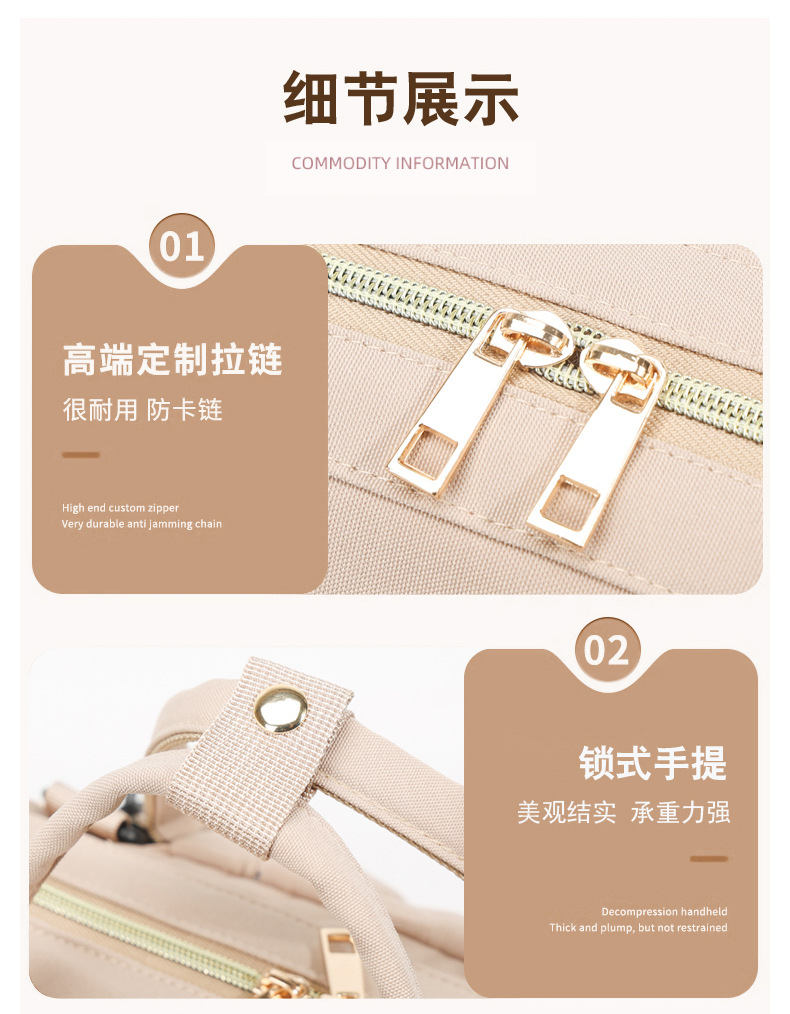 细节展示

COMMODITY INFORMATION

01

高端定制拉链

很耐用 防卡链

High end custom zipper
Very durable anti jamming chain

02

锁式手提

美观结实 承重力强

Decompression handheld
Thick and plump, but not restrained