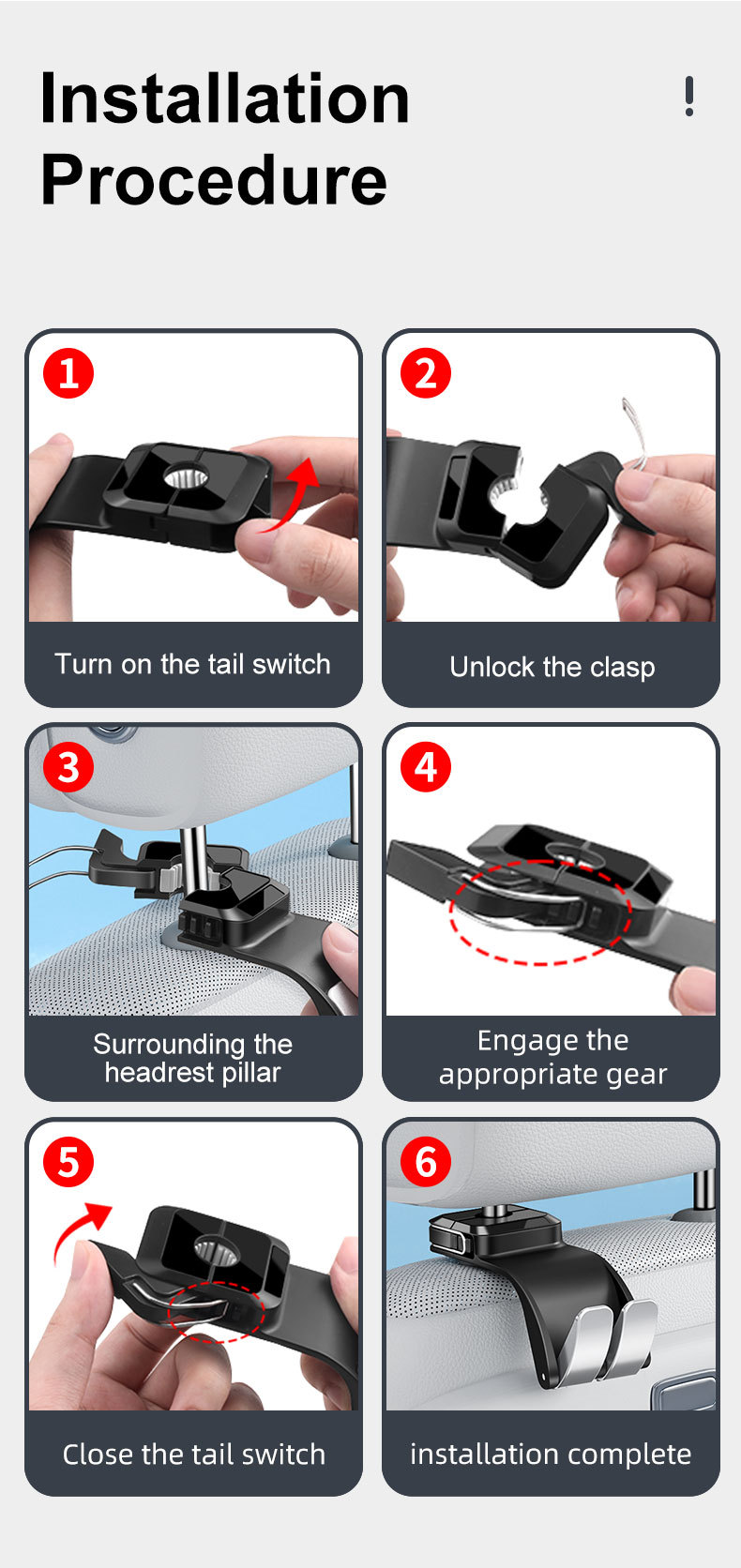 Installation Procedure

!

1

Turn on the tail switch

2

Unlock the clasp

3

Surrounding the headrest pillar

4

Engage the appropriate gear

5

Close the tail switch

6

installation complete