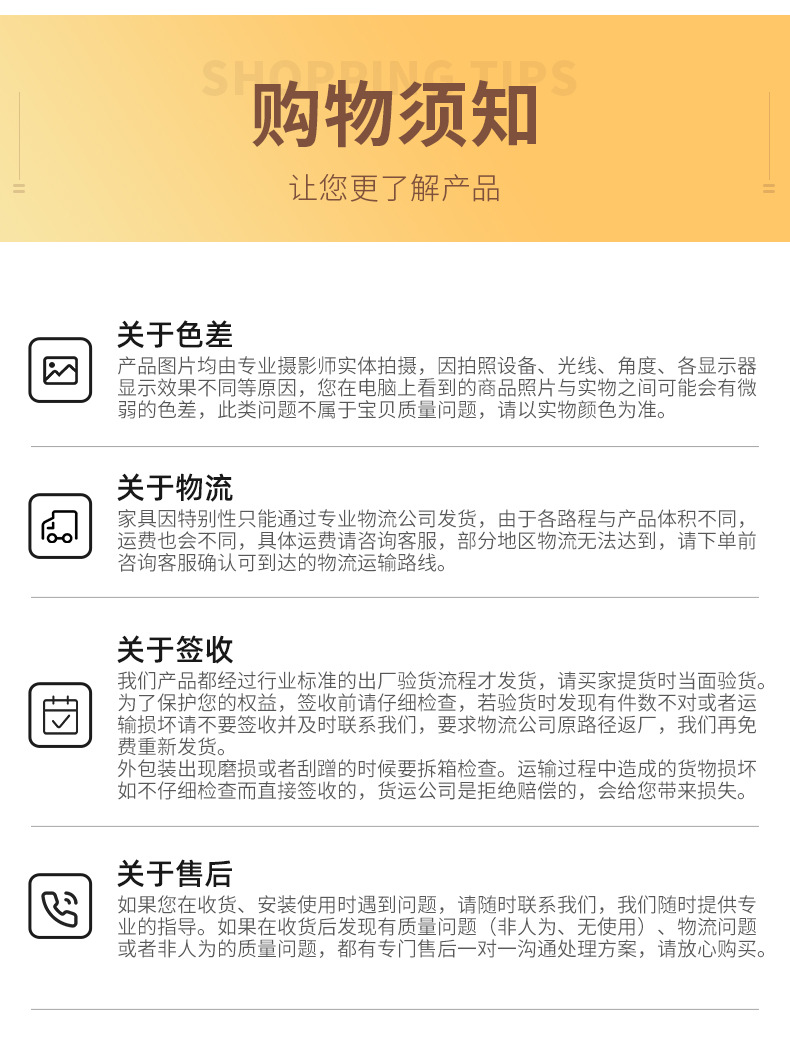 SHOPPING TIPS
购物须知
让您更了解产品

关于色差
产品图片均由专业摄影师实体拍摄，因拍照设备、光线、角度、各显示器显示效果不同等原因，您在电脑上看到的商品照片与实物之间可能会有微弱的色差，此类问题不属于宝贝质量问题，请以实物颜色为准。

关于物流
家具因特别性只能通过专业物流公司发货，由于各路程与产品体积不同，运费也会不同，具体运费请咨询客服，部分地区物流无法达到，请下单前咨询客服确认可到达的物流运输路线。

关于签收
我们产品都经过行业标准的出厂验货流程才发货，请买家提货时当面验货。为了保护您的权益，签收前请仔细检查，若验货时发现有件数不对或者运输损坏请不要签收并及时联系我们，要求物流公司原路径返厂，我们再免费重新发货。
外包装出现磨损或者刮蹭的时候要拆箱检查。运输过程中造成的货物损坏如不仔细检查而直接签收的，货运公司是拒绝赔偿的，会给您带来损失。

关于售后
如果您在收货、安装使用时遇到问题，请随时联系我们，我们随时提供专业的指导。如果在收货后发现有质量问题（非人为、无使用）、物流问题或者非人为的质量问题，都有专门售后一对一沟通处理方案，请放心购买。