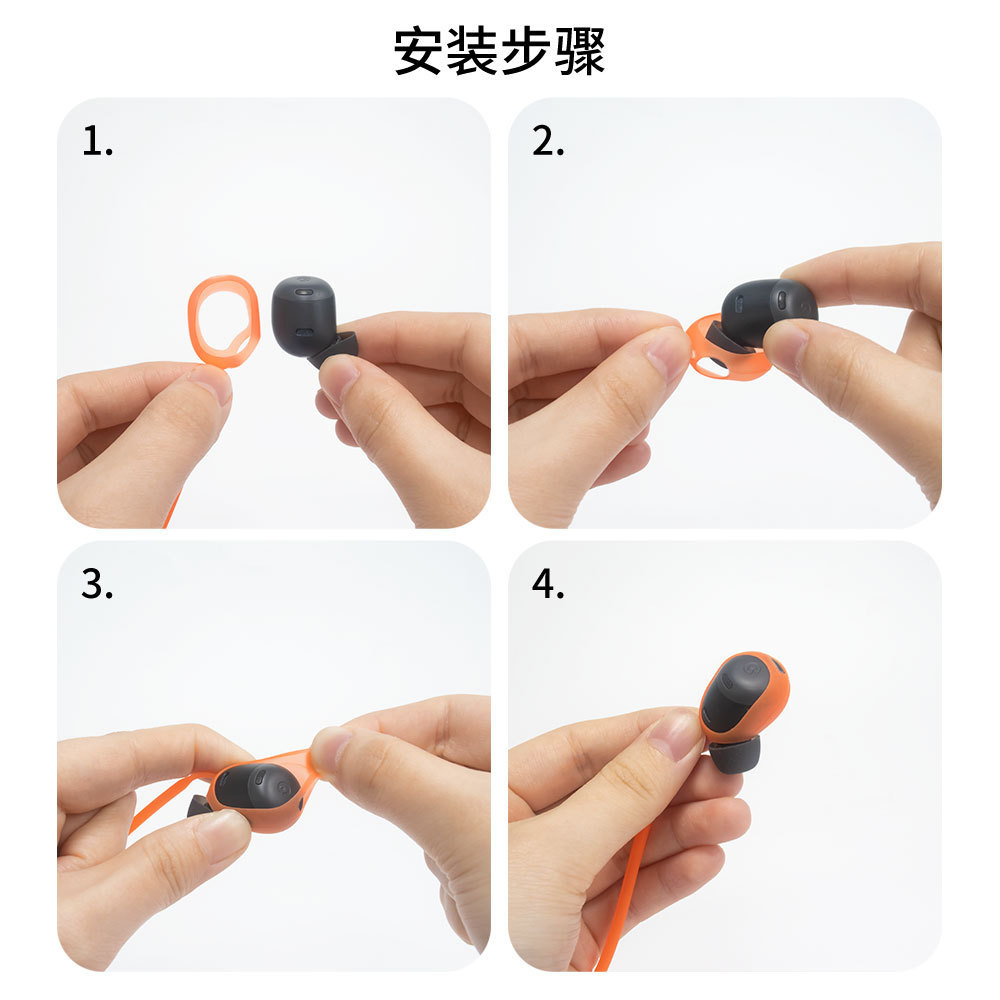 安装步骤

1.

2.

3.

4.