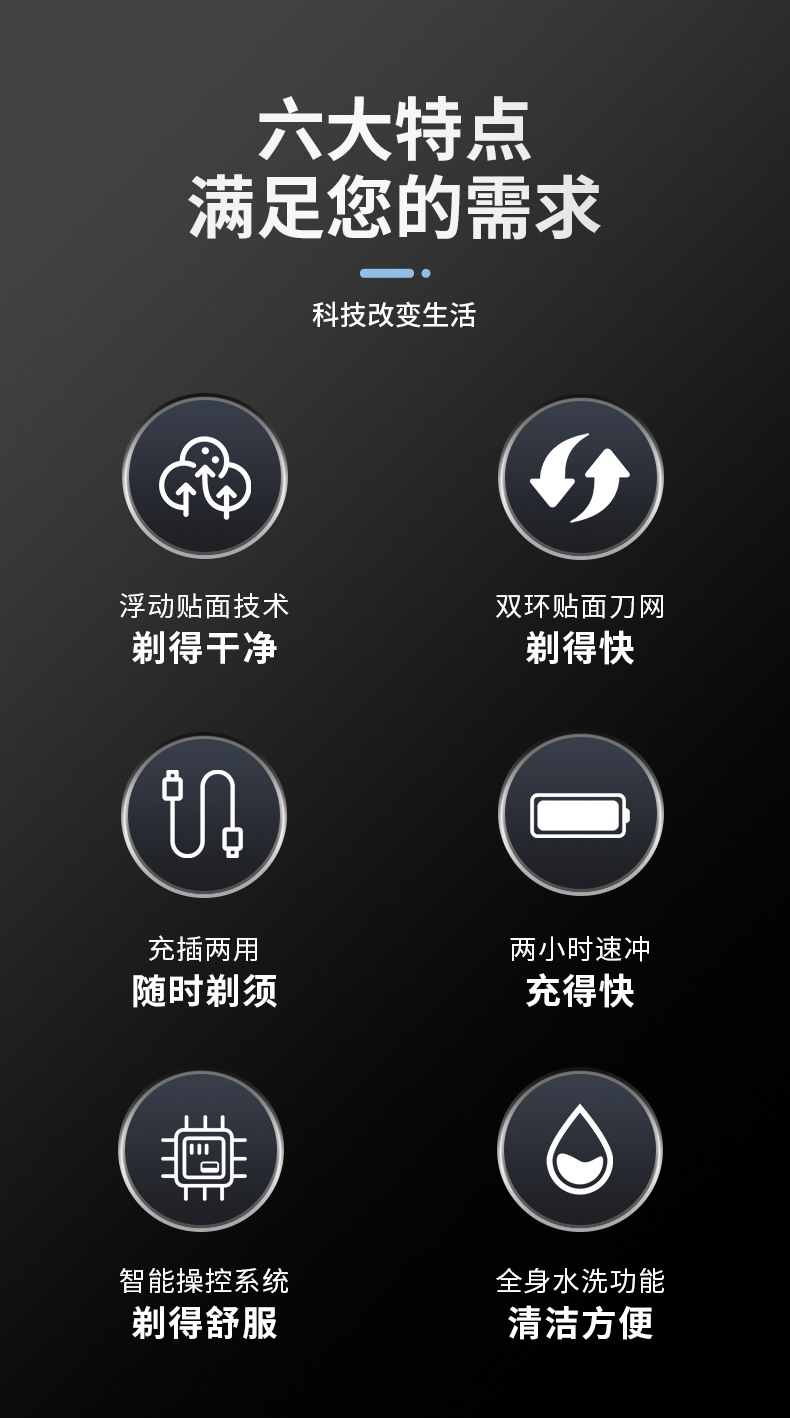 六大特点
满足您的需求

科技改变生活

浮动贴面技术
剃得干净

双环贴面刀网
剃得快

充插两用
随时剃须

两小时速冲
充得快

智能操控系统
剃得舒服

全身水洗功能
清洁方便