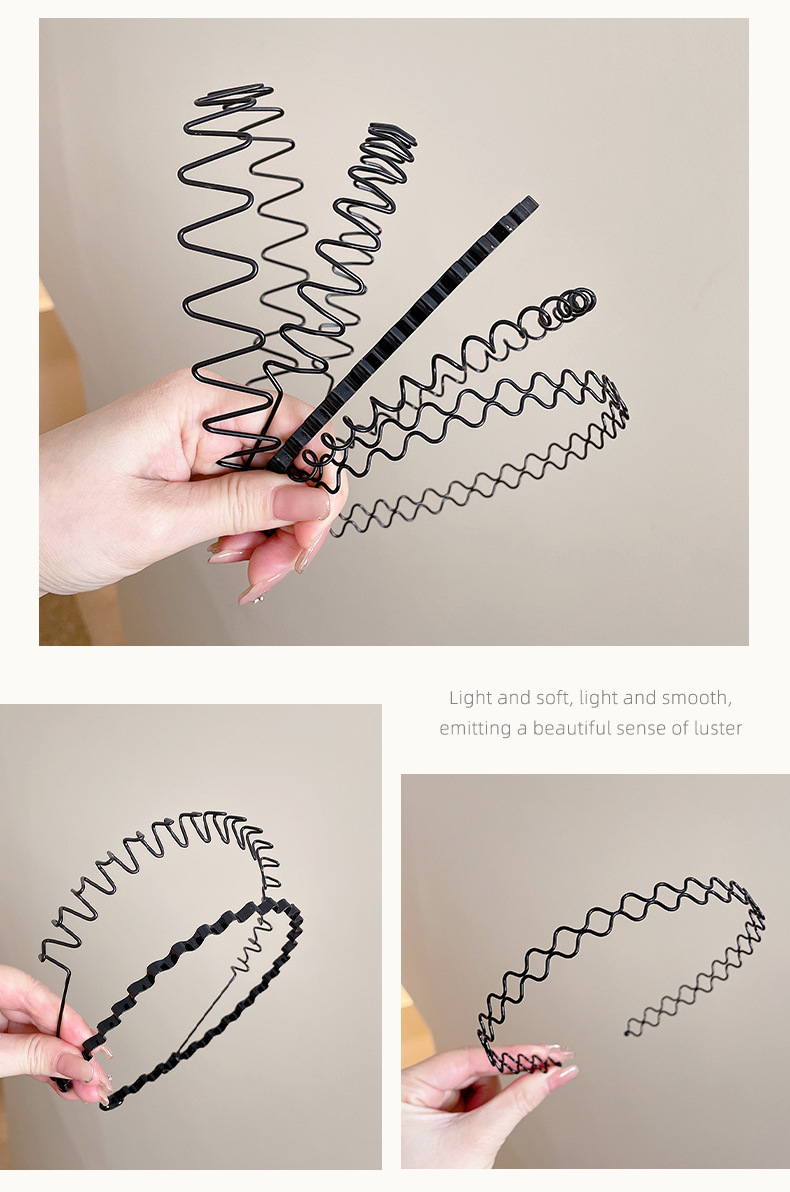 Light and soft, light and smooth, emitting a beautiful sense of luster