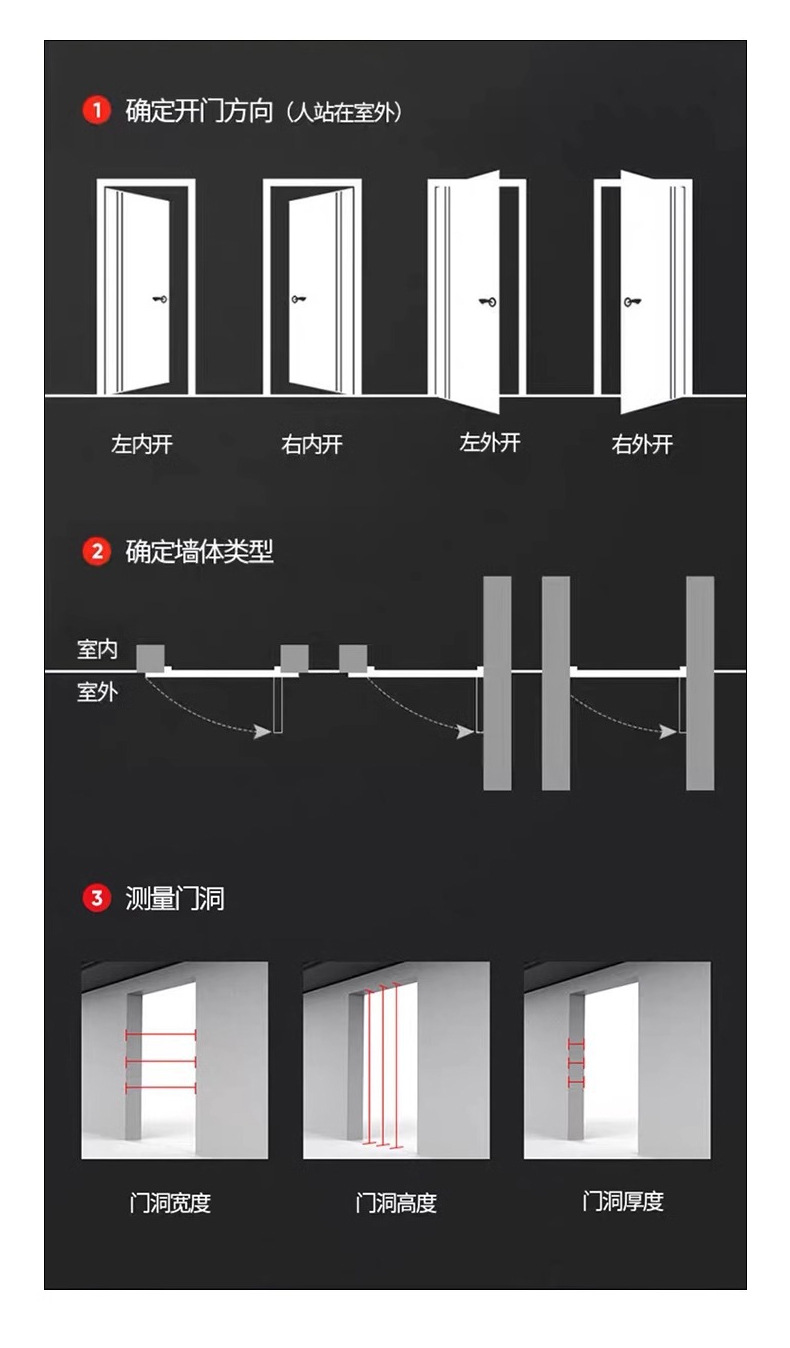 1 确定开门方向（人站在室外）

左内开 右内开 左外开 右外开

2 确定墙体类型

室内
室外

3 测量门洞

门洞宽度 门洞高度 门洞厚度