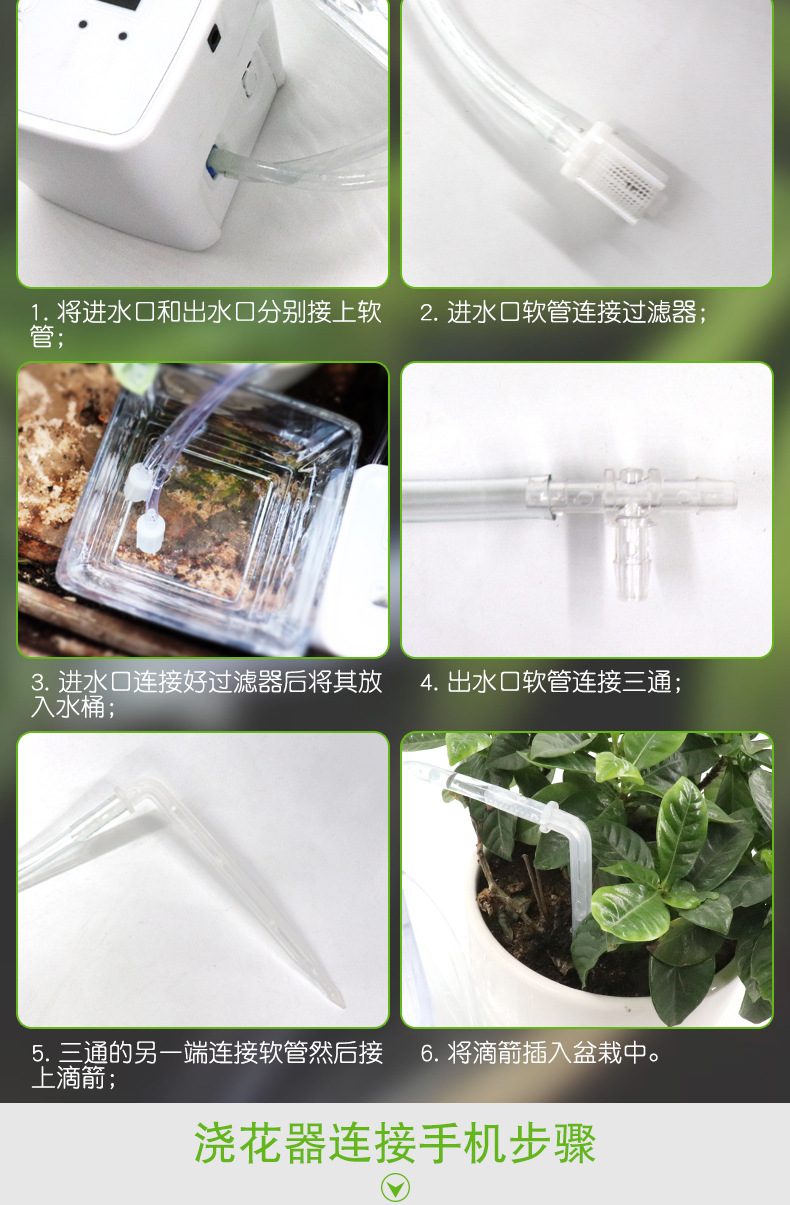 1. 将进水口和出水口分别接上软管；

2. 进水口软管连接过滤器；

3. 进水口连接好过滤器后将其放入水桶；

4. 出水口软管连接三通；

5. 三通的另一端连接软管然后接上滴箭；

6. 将滴箭插入盆栽中。

浇花器连接手机步骤