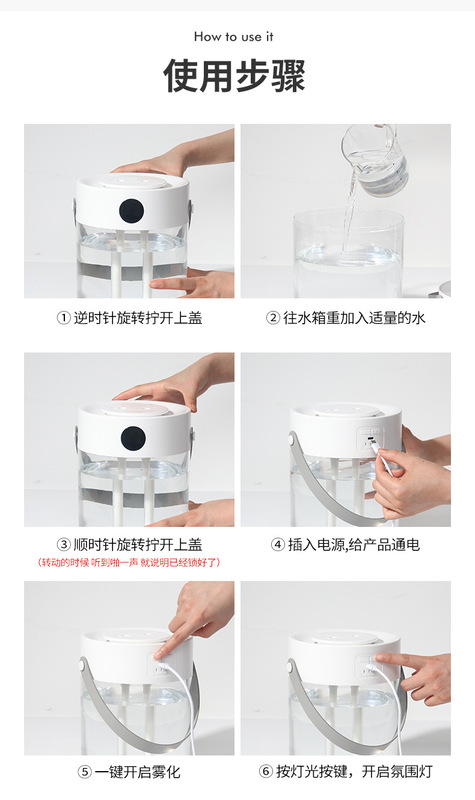 How to use it

使用步骤

① 逆时针旋转拧开上盖

② 往水箱重加入适量的水

③ 顺时针旋转拧开上盖

(转动的时候 听到啪一声 就说明已经锁好了)

④ 插入电源,给产品通电

⑤ 一键开启雾化

⑥ 按灯光按键，开启氛围灯