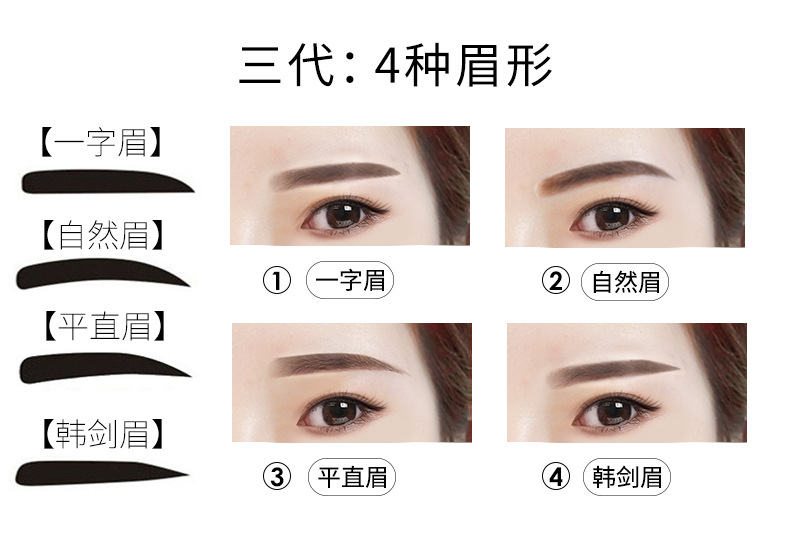 三代：4种眉形

【一字眉】

【自然眉】

【平直眉】

【韩剑眉】

① 一字眉

② 自然眉

③ 平直眉

④ 韩剑眉