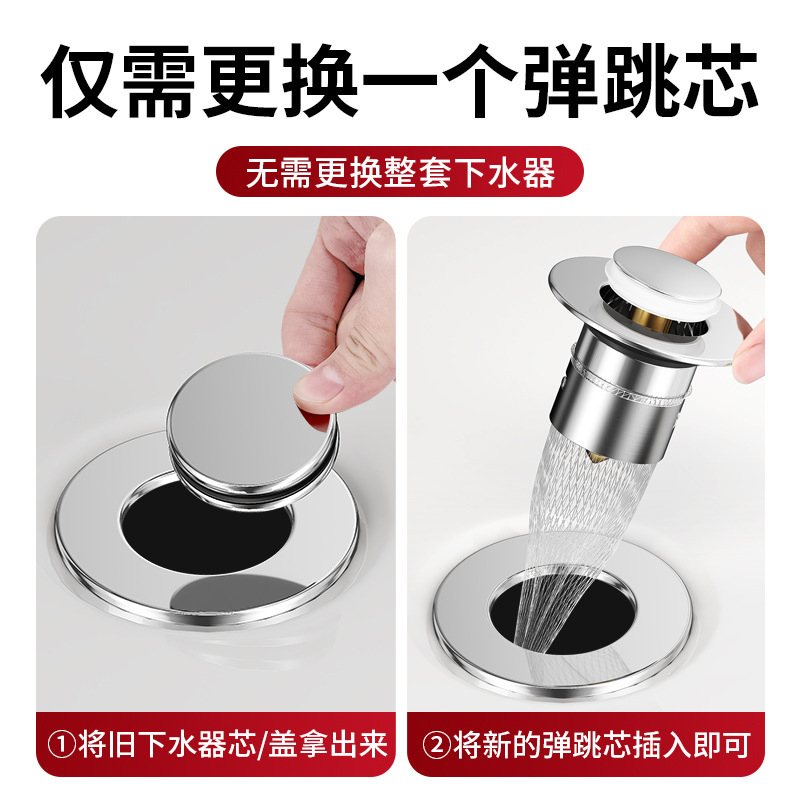 仅需更换一个弹跳芯

无需更换整套下水器

①将旧下水器芯/盖拿出来

②将新的弹跳芯插入即可