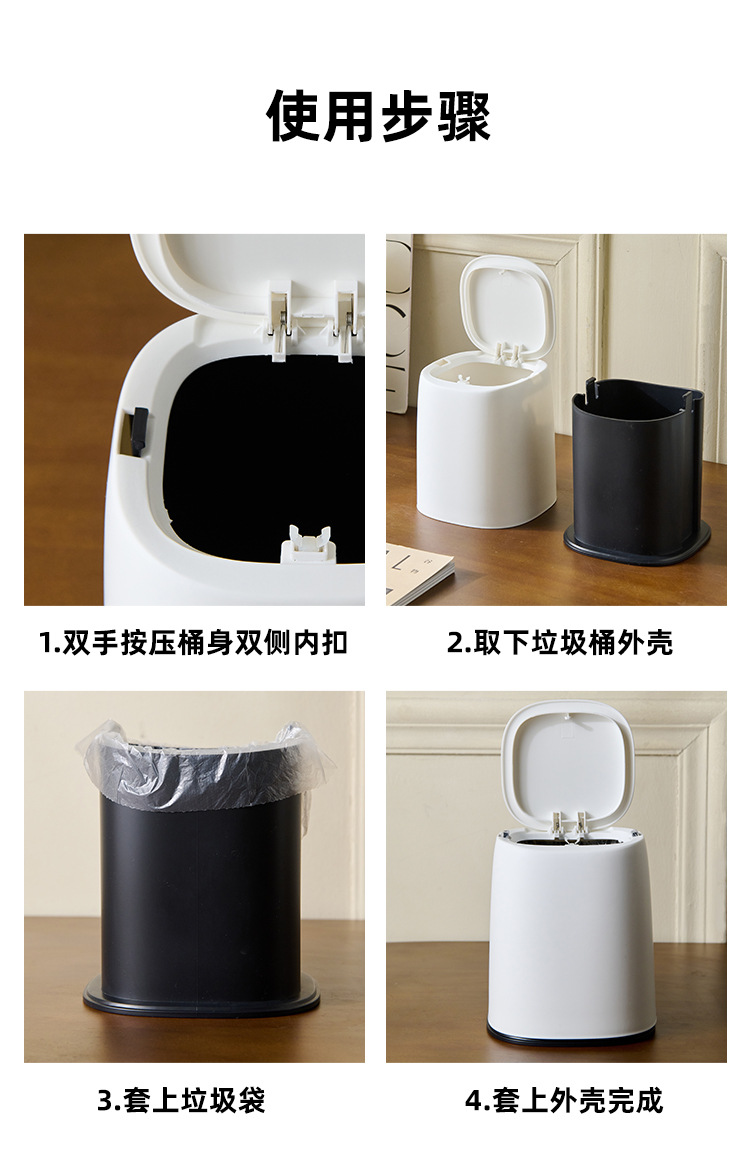 使用步骤

1.双手按压桶身双侧内扣

2.取下垃圾桶外壳

3.套上垃圾袋

4.套上外壳完成