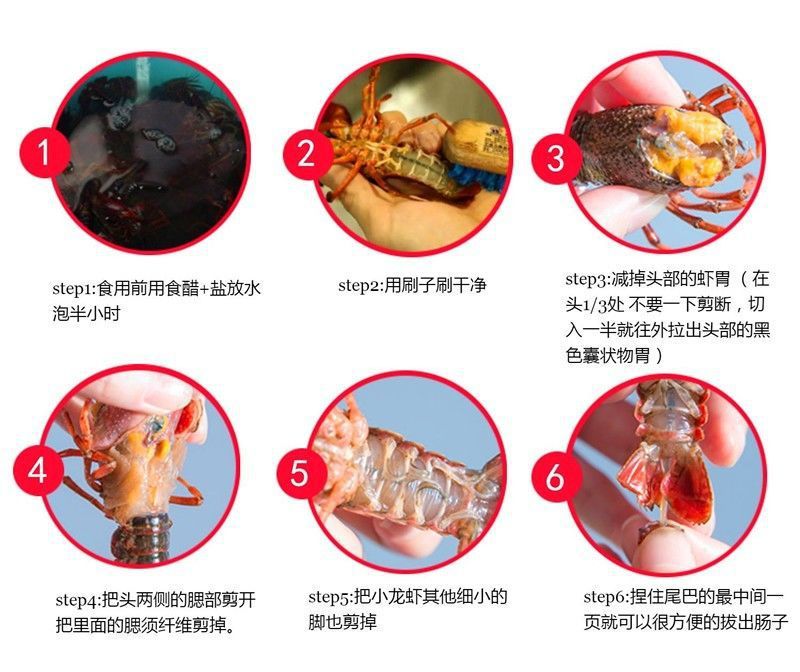 1

step1:食用前用食醋+盐放水泡半小时

2

step2:用刷子刷干净

3

step3:减掉头部的虾胃（在头1/3处 不要一下剪断，切入一半就往外拉出头部的黑色囊状物胃）

4

step4:把头两侧的腮部剪开把里面的腮须纤维剪掉。

5

step5:把小龙虾其他细小的脚也剪掉

6

step6:捏住尾巴的最中间一页就可以很方便的拔出肠子