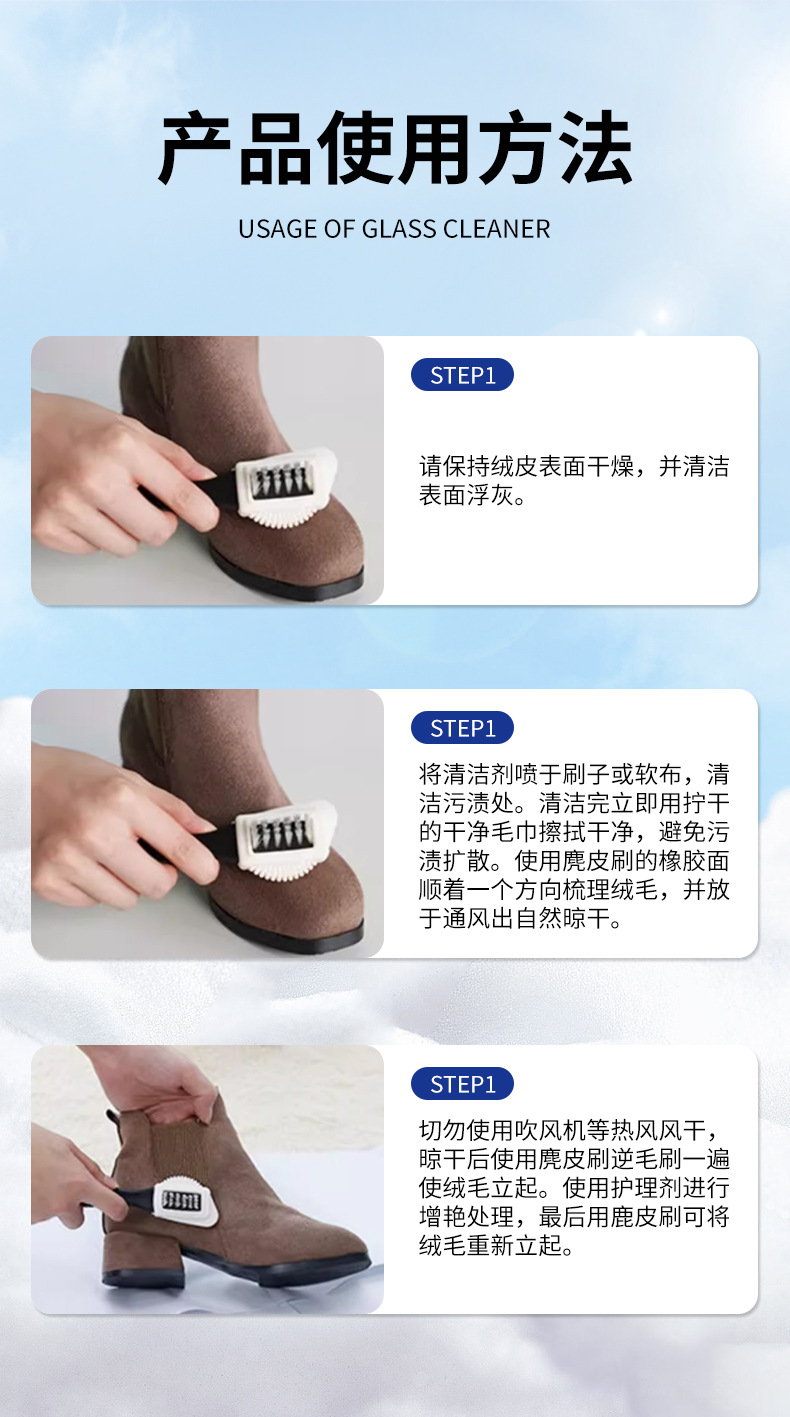 产品使用方法

USAGE OF GLASS CLEANER

STEP1

请保持绒皮表面干燥，并清洁表面浮灰。

STEP1

将清洁剂喷于刷子或软布，清洁污渍处。清洁完立即用拧干的干净毛巾擦拭干净，避免污渍扩散。使用麂皮刷的橡胶面顺着一个方向梳理绒毛，并放于通风出自然晾干。

STEP1

切勿使用吹风机等热风风干，晾干后使用麂皮刷逆毛刷一遍使绒毛立起。使用护理剂进行增艳处理，最后用鹿皮刷可将绒毛重新立起。