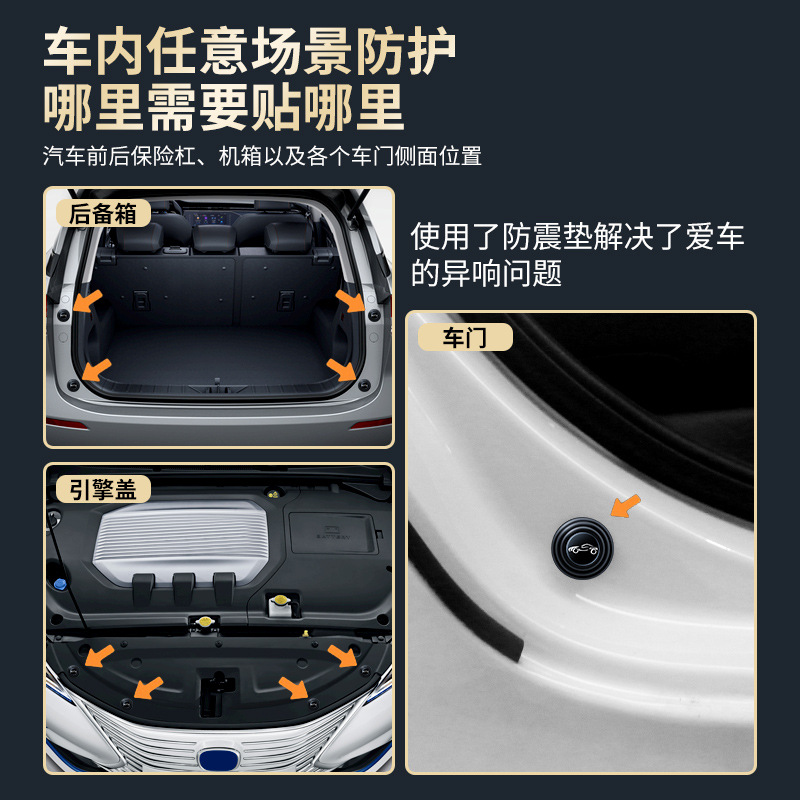 车内任意场景防护
哪里需要贴哪里

汽车前后保险杠、机箱以及各个车门侧面位置

后备箱

使用了防震垫解决了爱车的异响问题

车门

引擎盖