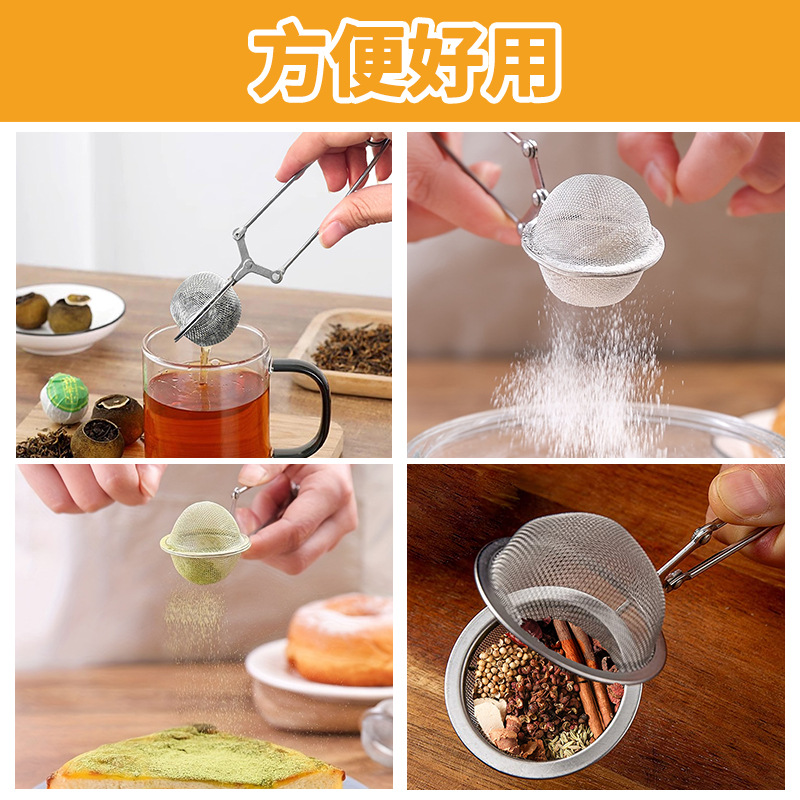 方便好用