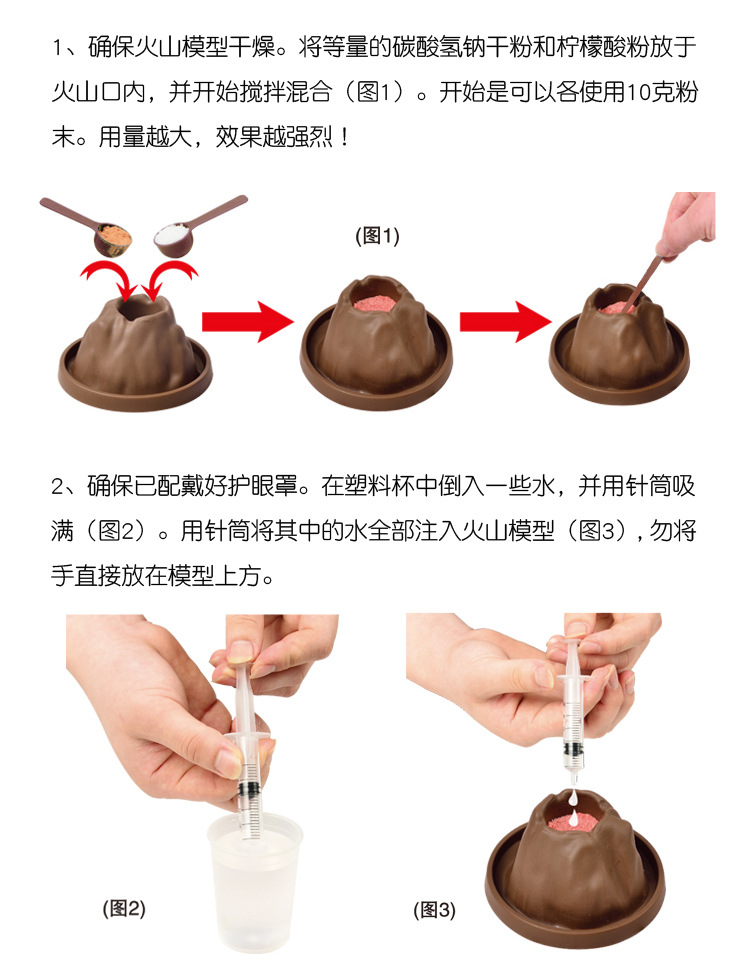 1、确保火山模型干燥。将等量的碳酸氢钠干粉和柠檬酸粉放于火山口内，并开始搅拌混合（图1）。开始是可以各使用10克粉末。用量越大，效果越强烈！

(图1)

2、确保已配戴好护眼罩。在塑料杯中倒入一些水，并用针筒吸满（图2）。用针筒将其中的水全部注入火山模型（图3），勿将手直接放在模型上方。

(图2)

(图3)