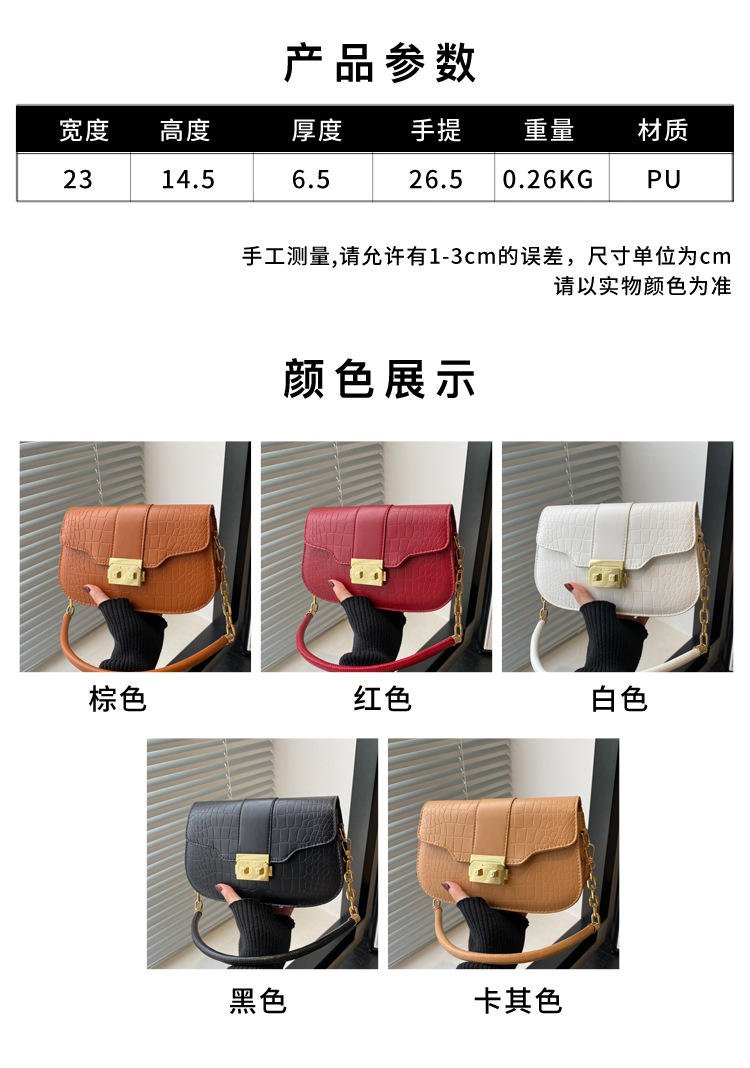 产品参数

| 宽度 | 高度 | 厚度 | 手提 | 重量 | 材质 |
|---|---|---|---|---|---|
| 23 | 14.5 | 6.5 | 26.5 | 0.26KG | PU |

手工测量,请允许有1-3cm的误差，尺寸单位为cm
请以实物颜色为准

颜色展示

棕色

红色

白色

黑色

卡其色