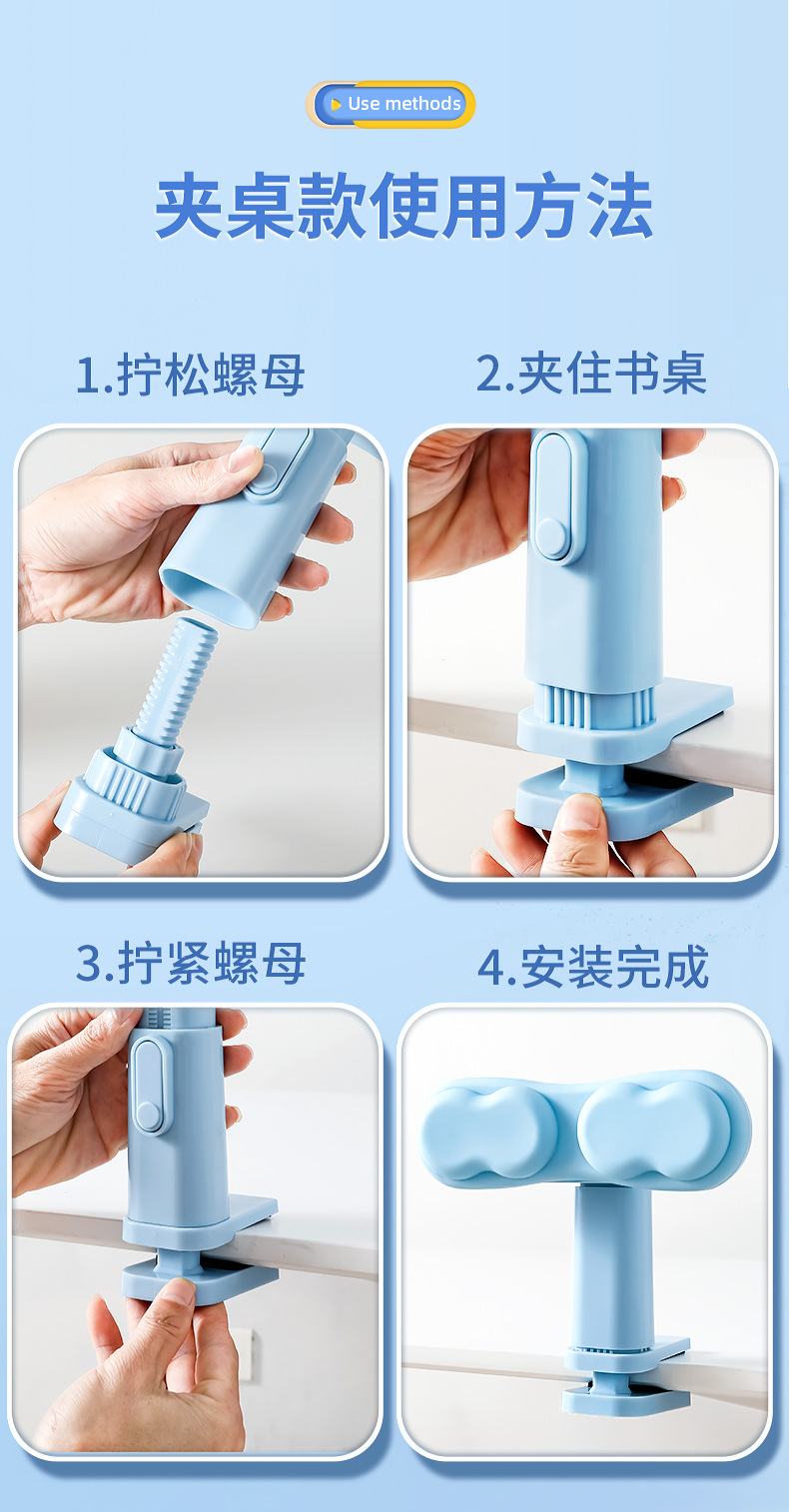 Use methods

夹桌款使用方法

1.拧松螺母

2.夹住书桌

3.拧紧螺母

4.安装完成