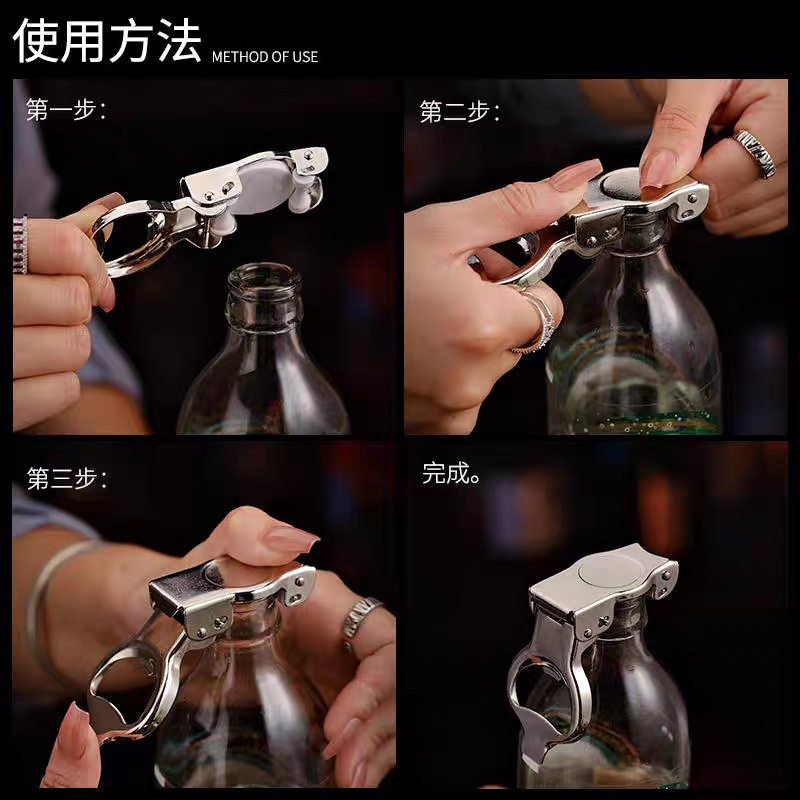 使用方法 METHOD OF USE

第一步：

第二步：

第三步：

完成。