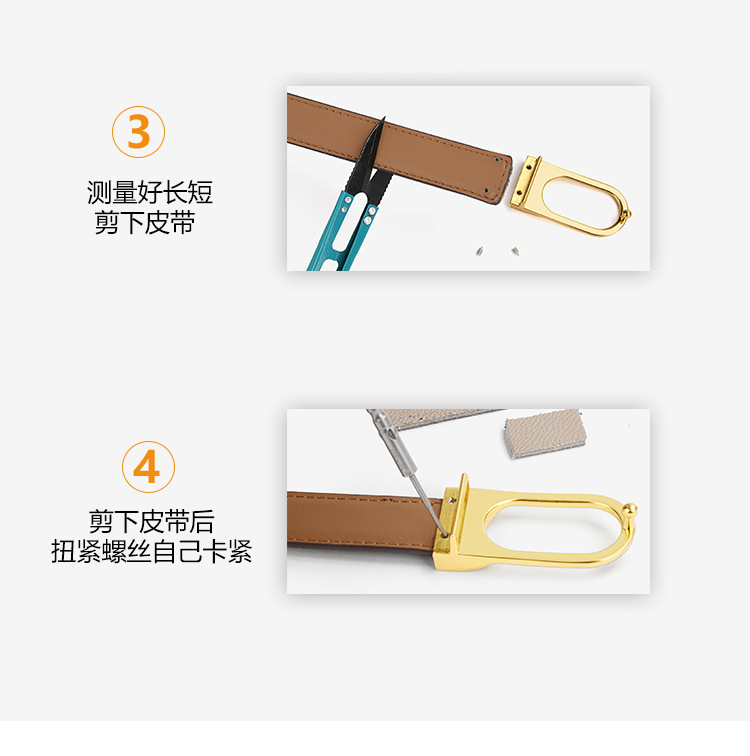 3

测量好长短
剪下皮带

4

剪下皮带后
扭紧螺丝自己卡紧