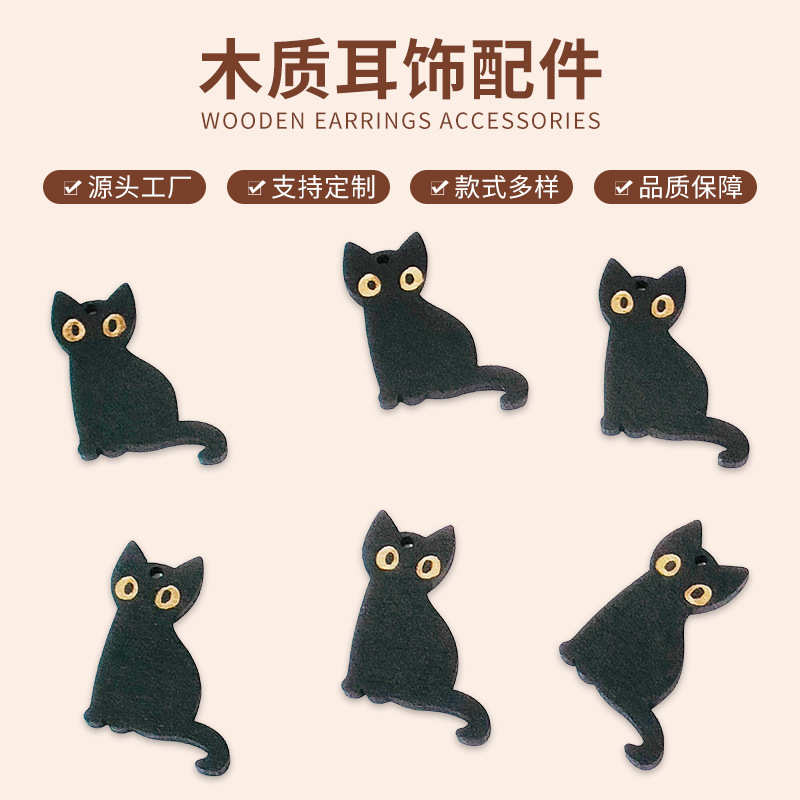 木质耳饰配件
WOODEN EARRINGS ACCESSORIES

☑ 源头工厂 ☑ 支持定制 ☑ 款式多样 ☑ 品质保障