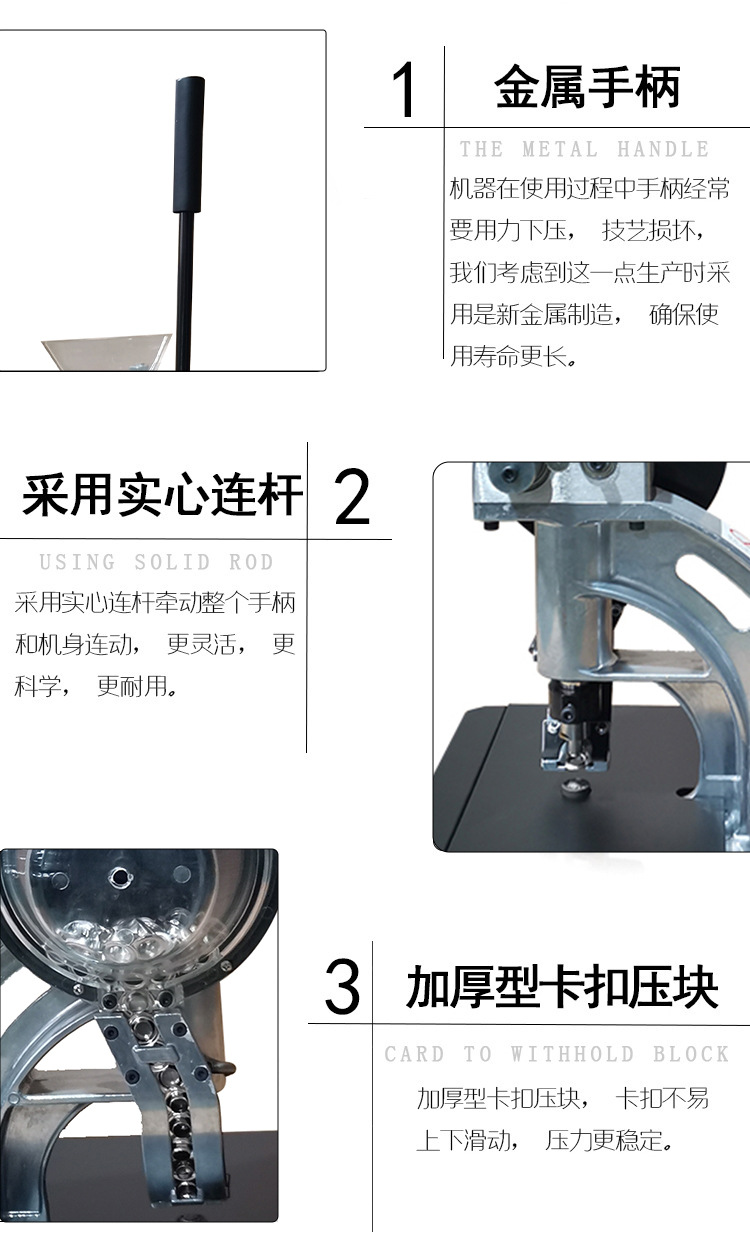 1 金属手柄

THE METAL HANDLE

机器在使用过程中手柄经常要用力下压， 技艺损坏，我们考虑到这一点生产时采用是新金属制造， 确保使用寿命更长。

采用实心连杆 2

USING SOLID ROD

采用实心连杆牵动整个手柄和机身连动， 更灵活， 更科学， 更耐用。

3 加厚型卡扣压块

CARD TO WITHHOLD BLOCK

加厚型卡扣压块， 卡扣不易上下滑动， 压力更稳定。