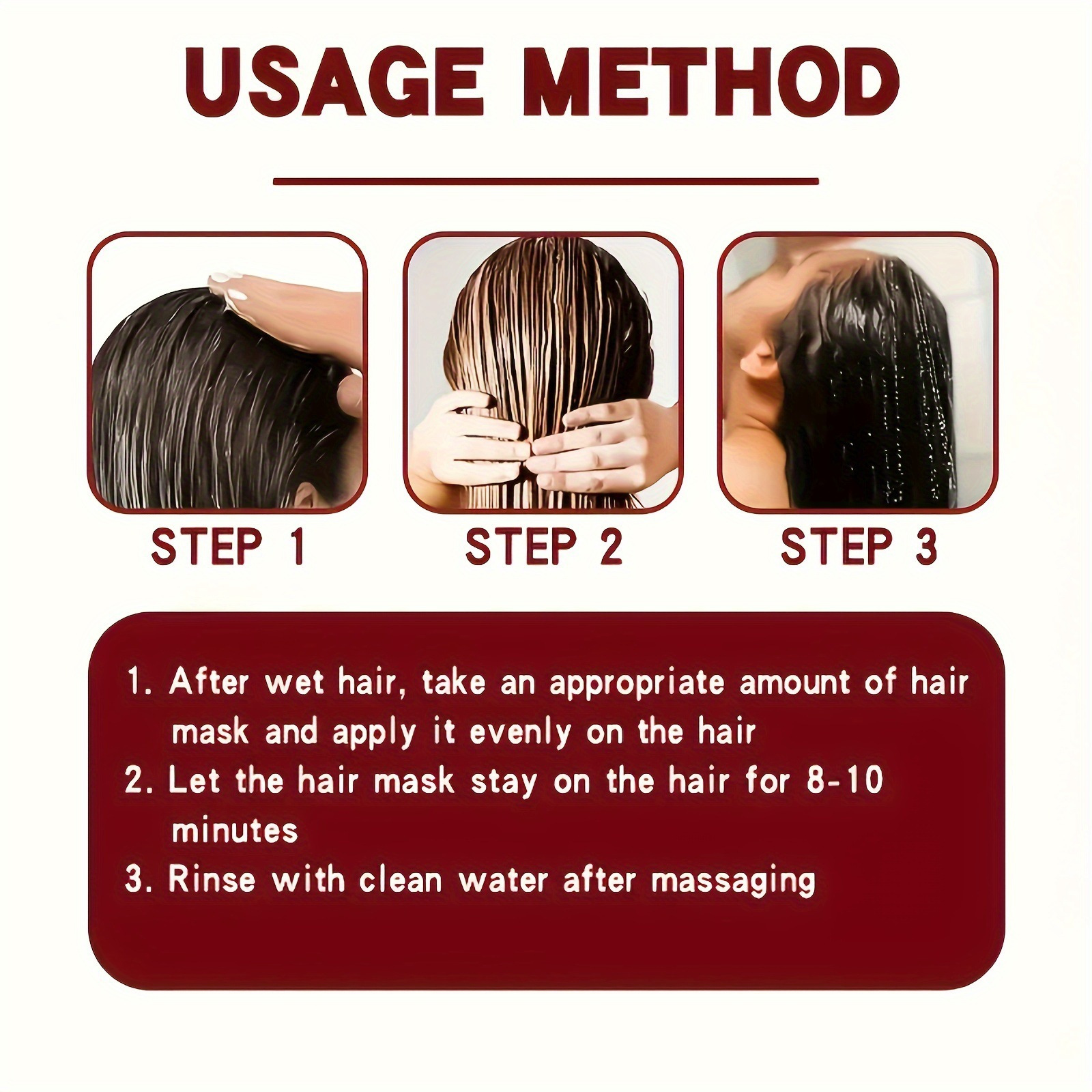 USAGE METHOD

STEP 1

STEP 2

STEP 3

1. After wet hair, take an appropriate amount of hair mask and apply it evenly on the hair
2. Let the hair mask stay on the hair for 8-10 minutes
3. Rinse with clean water after massaging