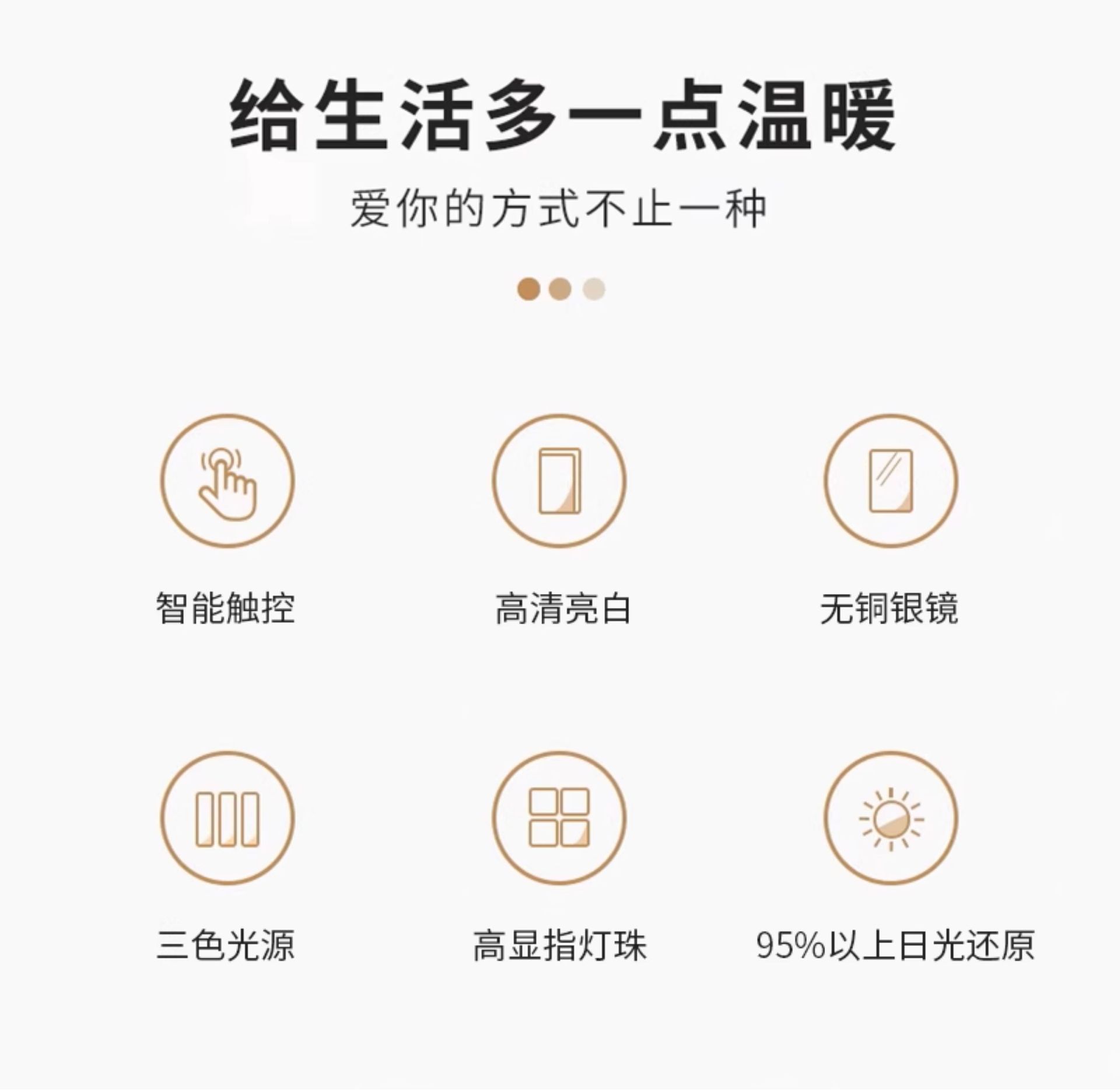 给生活多一点温暖

爱你的方式不止一种

智能触控

高清亮白

无铜银镜

三色光源

高显指灯珠

95%以上日光还原