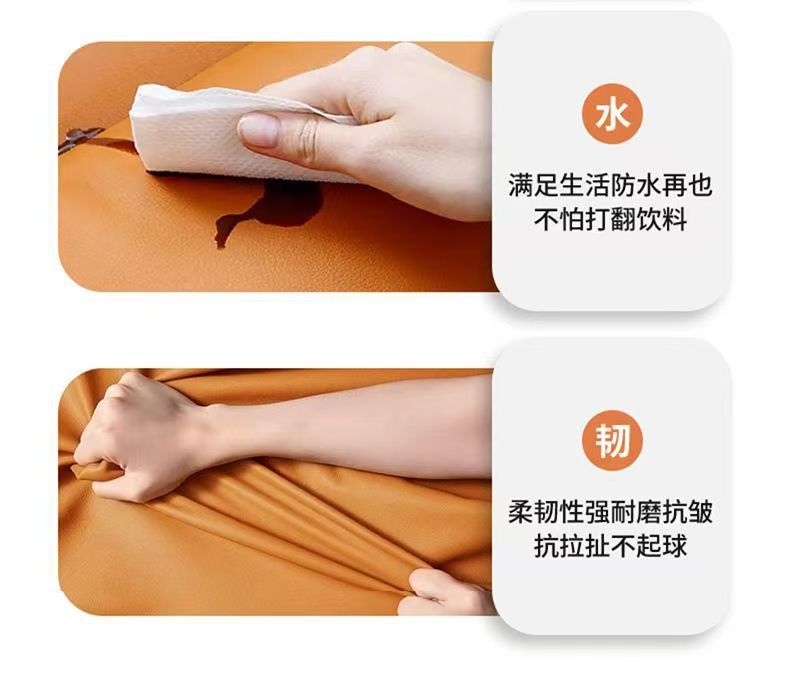 水

满足生活防水再也不怕打翻饮料

韧

柔韧性强耐磨抗皱抗拉扯不起球