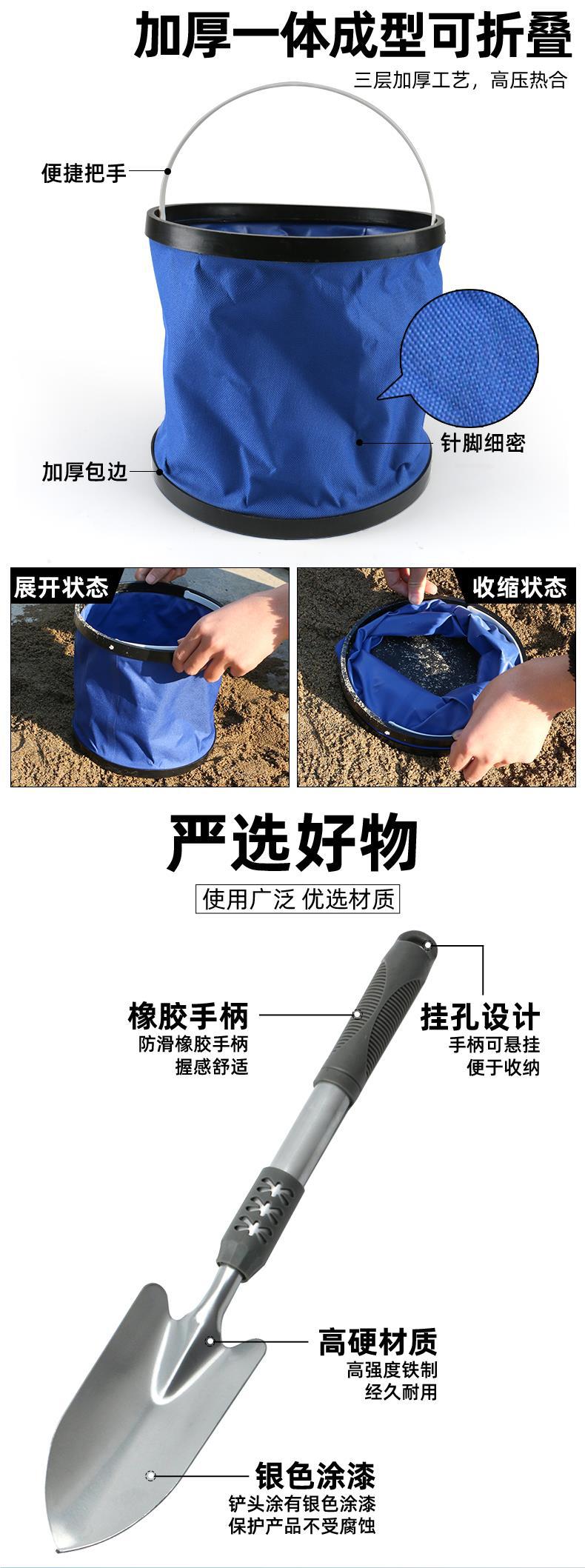 加厚一体成型可折叠

三层加厚工艺，高压热合

便捷把手

针脚细密

加厚包边

展开状态

收缩状态

严选好物

使用广泛 优选材质

橡胶手柄
防滑橡胶手柄
握感舒适

挂孔设计
手柄可悬挂
便于收纳

高硬材质
高强度铁制
经久耐用

银色涂漆
铲头涂有银色涂漆
保护产品不受腐蚀