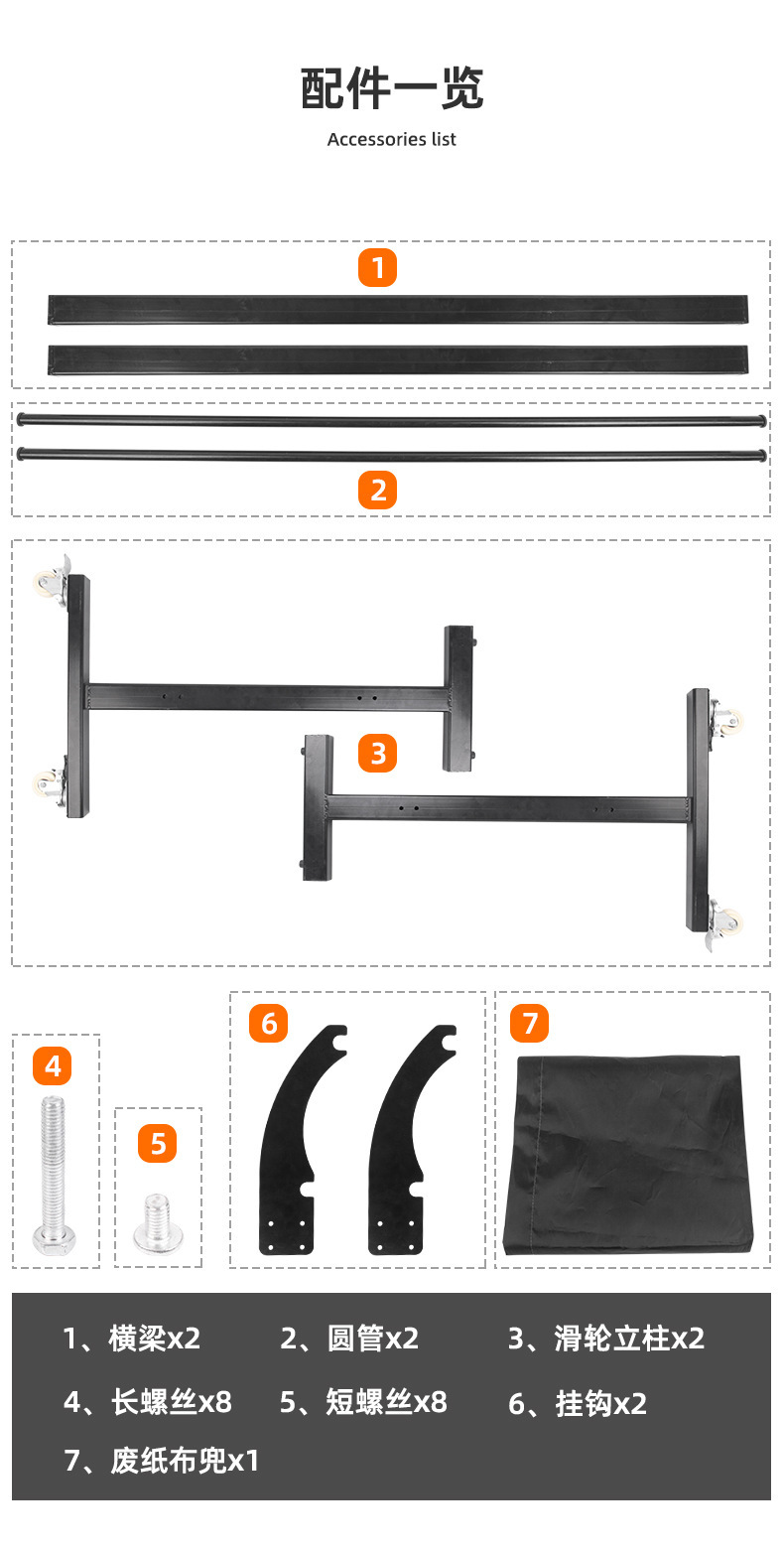 配件一览

Accessories list

1

2

3

4

5

6

7

1、横梁x2
2、圆管x2
3、滑轮立柱x2
4、长螺丝x8
5、短螺丝x8
6、挂钩x2
7、废纸布兜x1