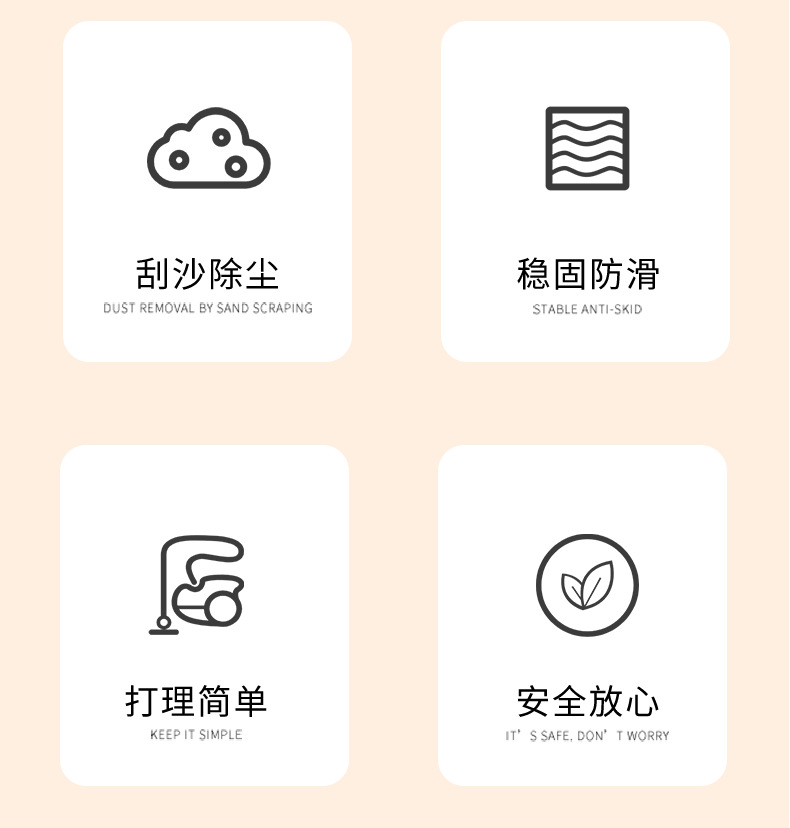 刮沙除尘
DUST REMOVAL BY SAND SCRAPING

稳固防滑
STABLE ANTI-SKID

打理简单
KEEP IT SIMPLE

安全放心
IT'S SAFE, DON'T WORRY