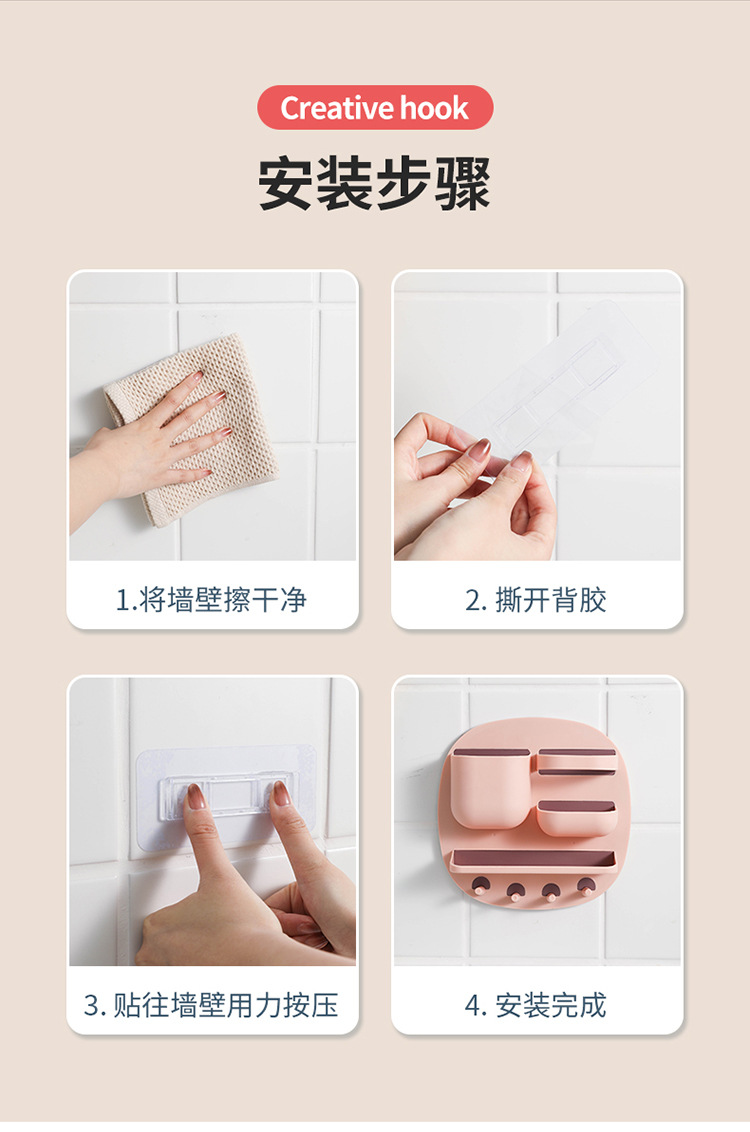 Creative hook

安装步骤

1.将墙壁擦干净

2. 撕开背胶

3. 贴往墙壁用力按压

4. 安装完成