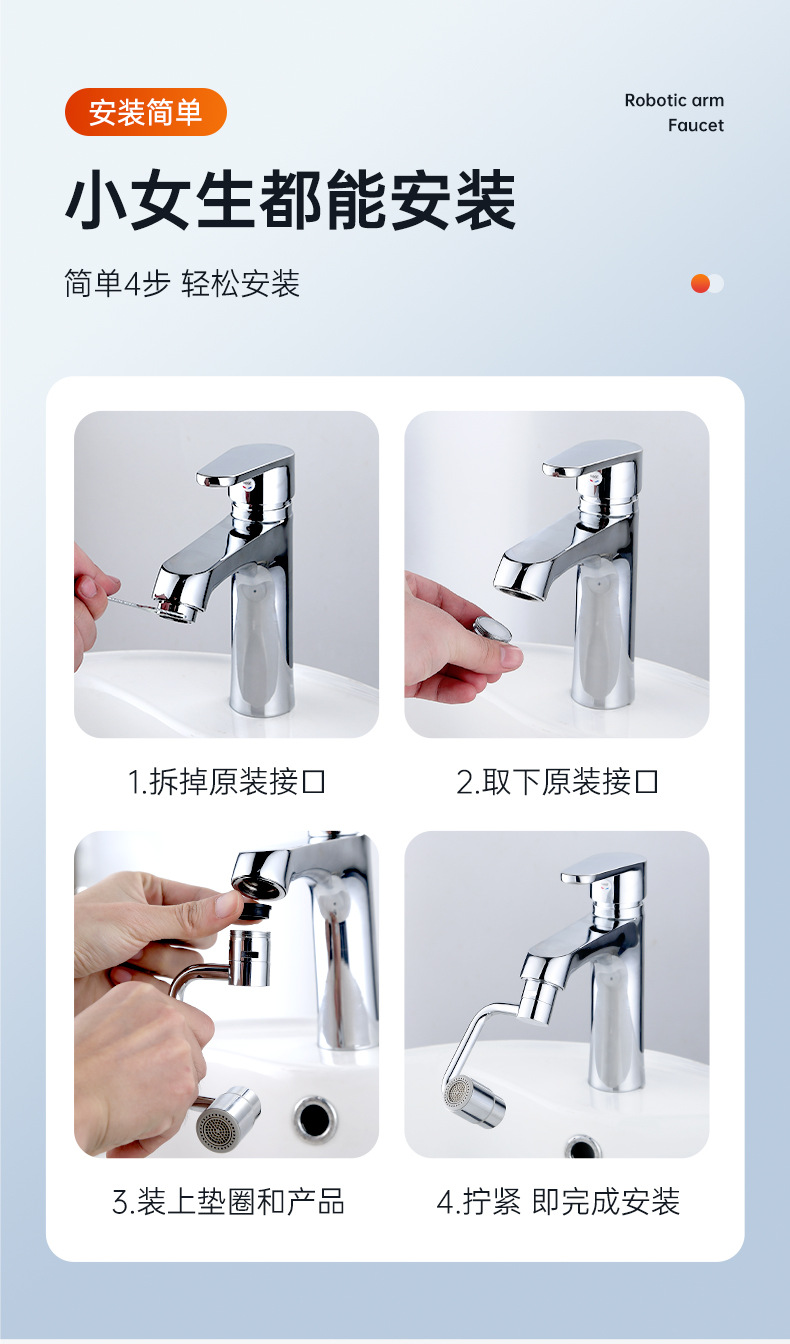 安装简单

Robotic arm
Faucet

小女生都能安装

简单4步 轻松安装

1.拆掉原装接口

2.取下原装接口

3.装上垫圈和产品

4.拧紧 即完成安装