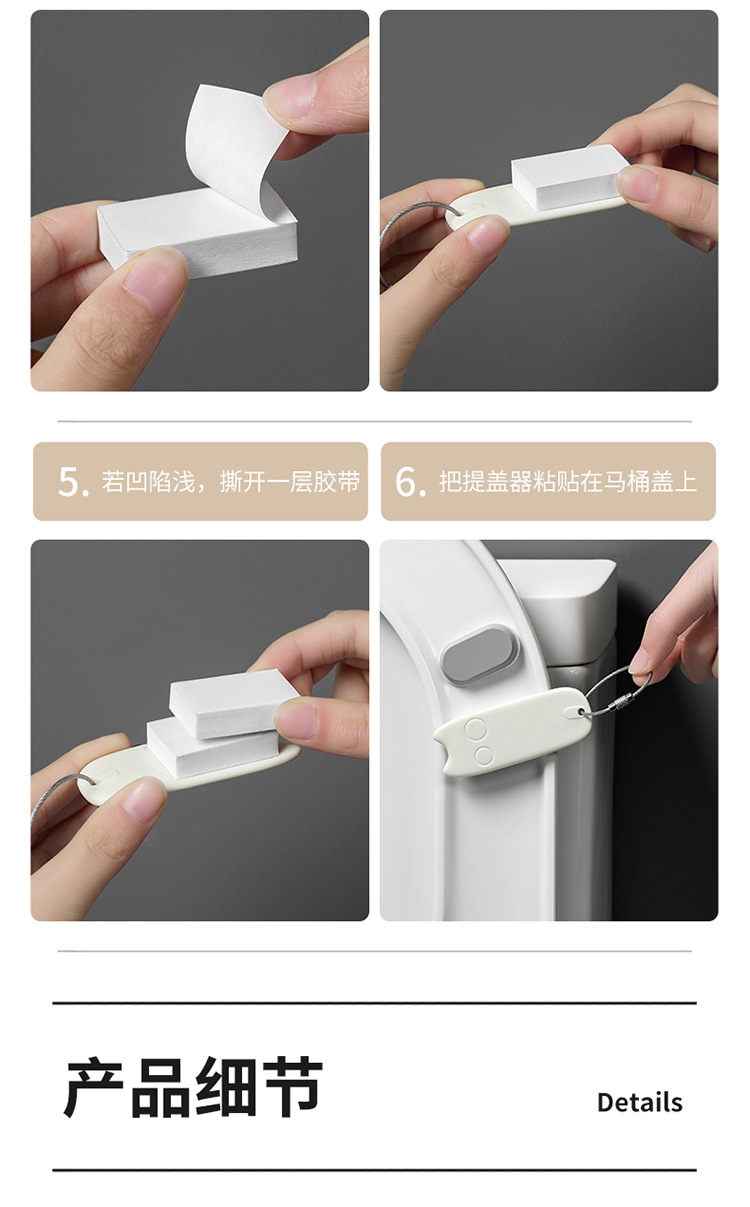 5. 若凹陷浅，撕开一层胶带

6. 把提盖器粘贴在马桶盖上

产品细节

Details