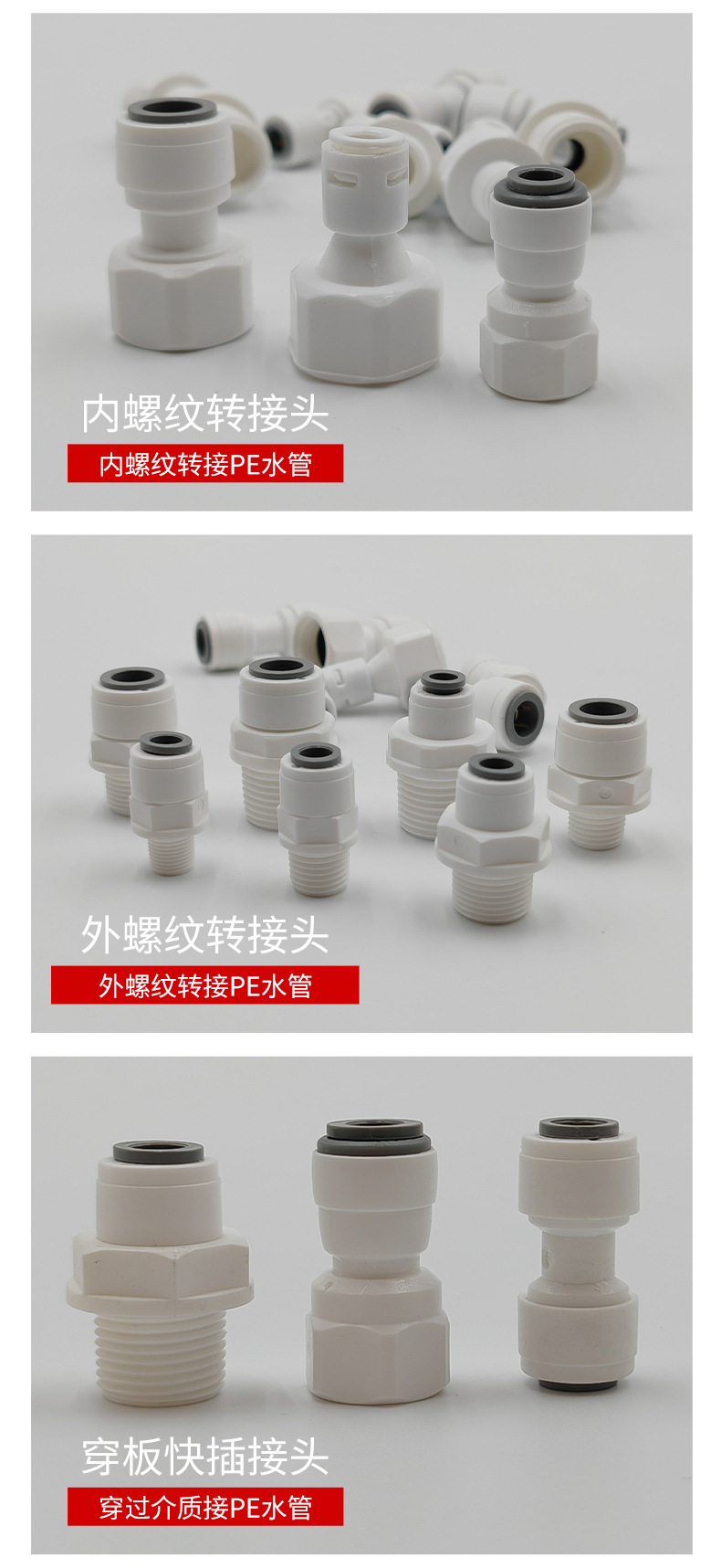 内螺纹转接头

内螺纹转接PE水管

外螺纹转接头

外螺纹转接PE水管

穿板快插接头

穿过介质接PE水管