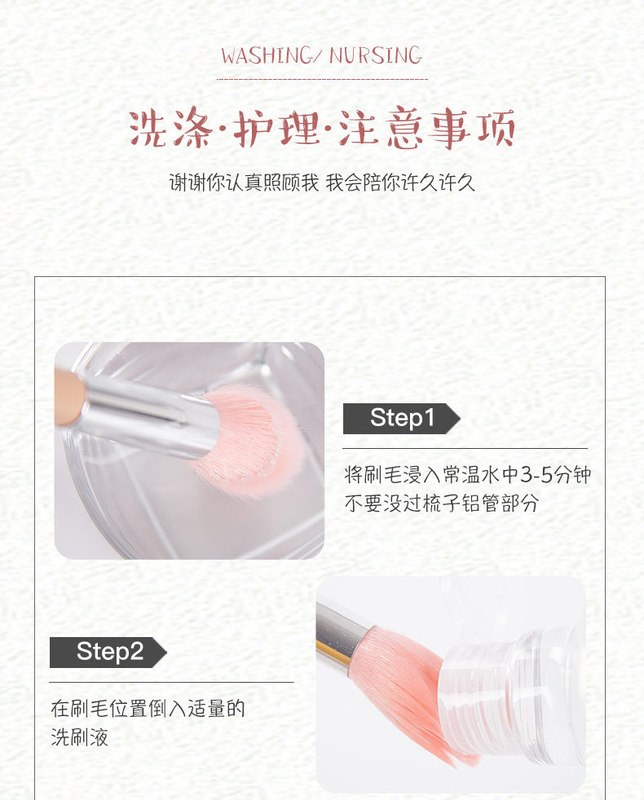 WASHING/ NURSING

洗涤·护理·注意事项

谢谢你认真照顾我 我会陪你许久许久

Step1

将刷毛浸入常温水中3-5分钟
不要没过梳子铝管部分

Step2

在刷毛位置倒入适量的
洗刷液